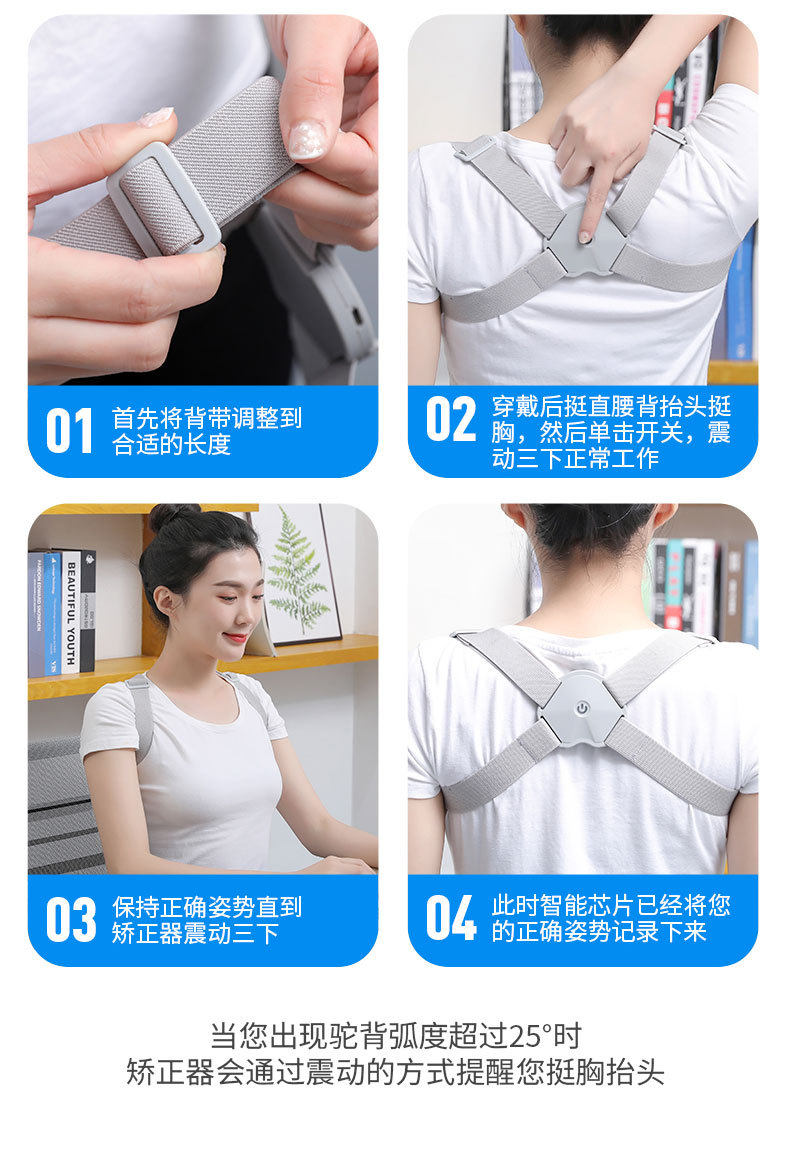 01 首先将背带调整到合适的长度

02 穿戴后挺直腰背抬头挺胸，然后单击开关，震动三下正常工作

BEAUTIFUL YOUTH

03 保持正确姿势直到矫正器震动三下

04 此时智能芯片已经将您的正确姿势记录下来

当您出现驼背弧度超过25°时
矫正器会通过震动的方式提醒您挺胸抬头