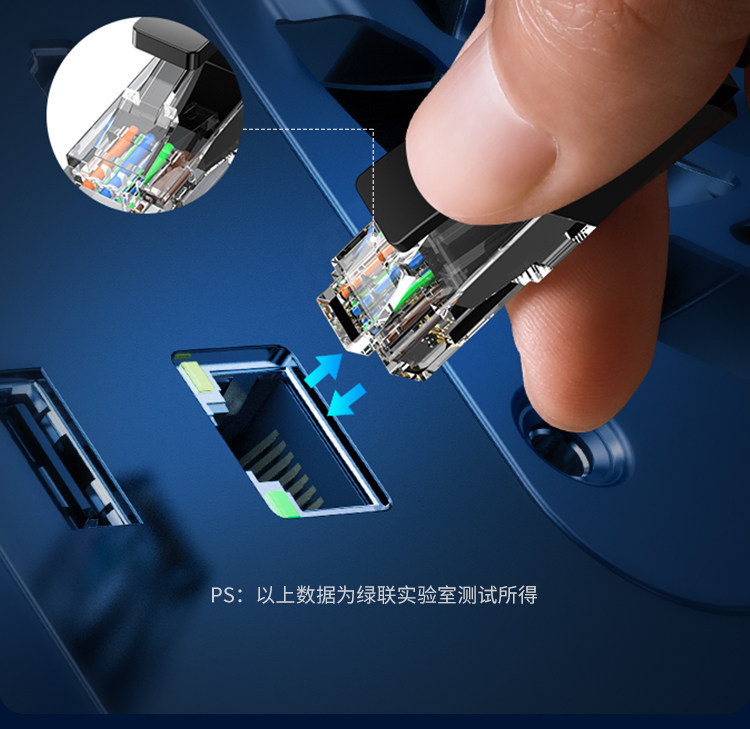 PS：以上数据为绿联实验室测试所得