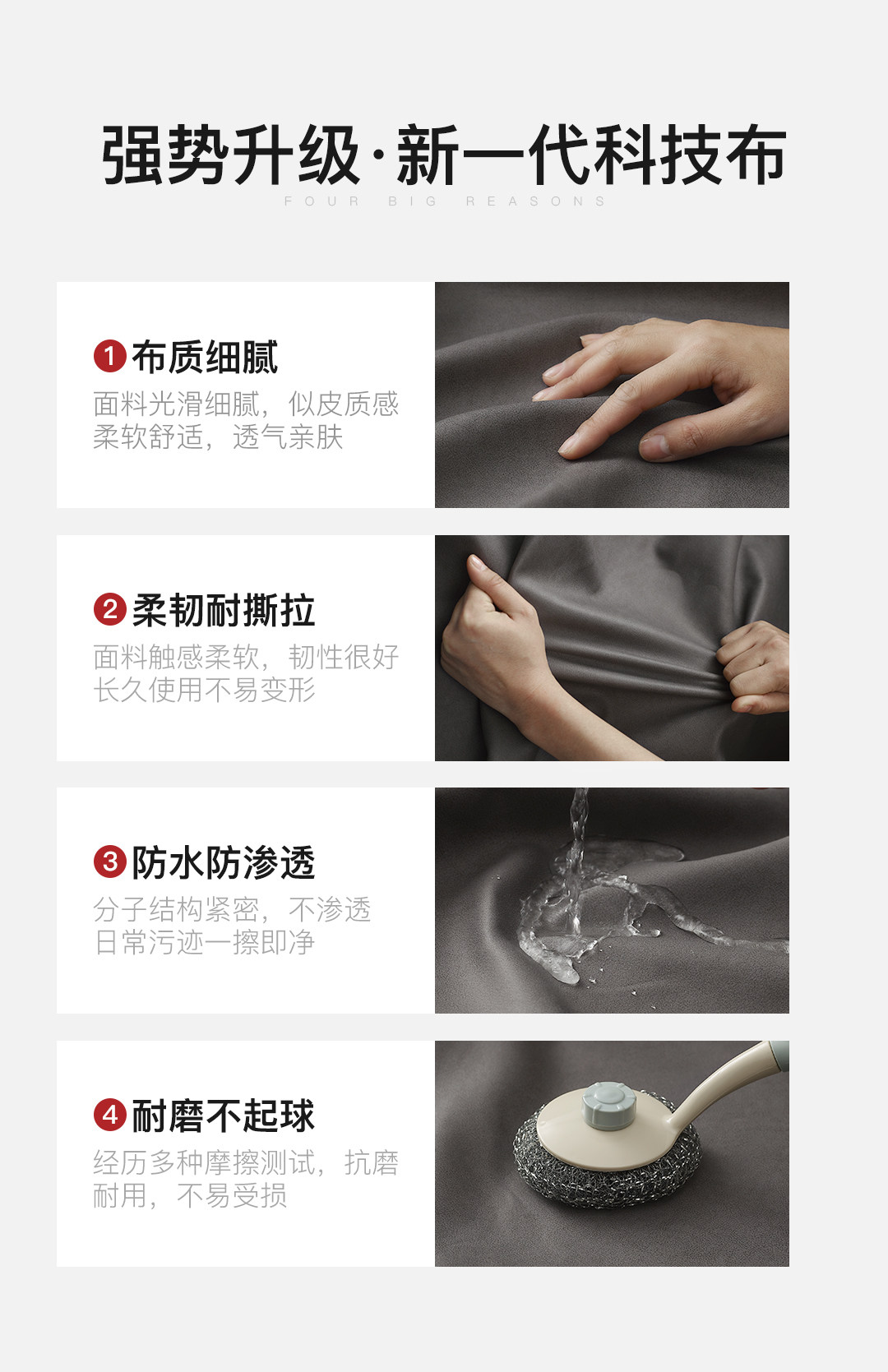 强势升级·新一代科技布
FOUR BIG REASONS

1 布质细腻
面料光滑细腻，似皮质感
柔软舒适，透气亲肤

2 柔韧耐撕拉
面料触感柔软，韧性很好
长久使用不易变形

3 防水防渗透
分子结构紧密，不渗透
日常污迹一擦即净

4 耐磨不起球
经历多种摩擦测试，抗磨
耐用，不易受损