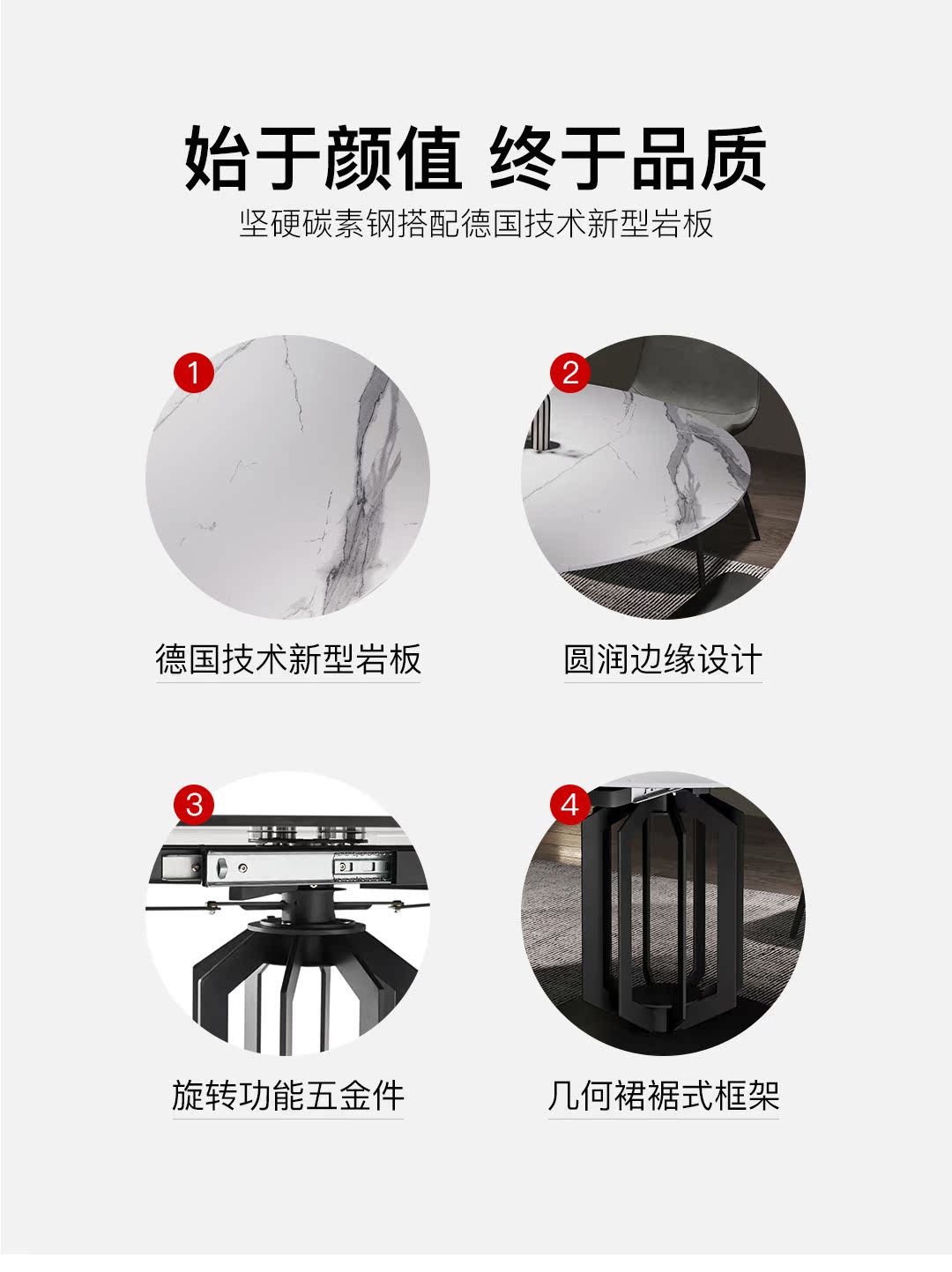 始于颜值 终于品质
坚硬碳素钢搭配德国技术新型岩板

1
德国技术新型岩板

2
圆润边缘设计

3
旋转功能五金件

4
几何裙裾式框架