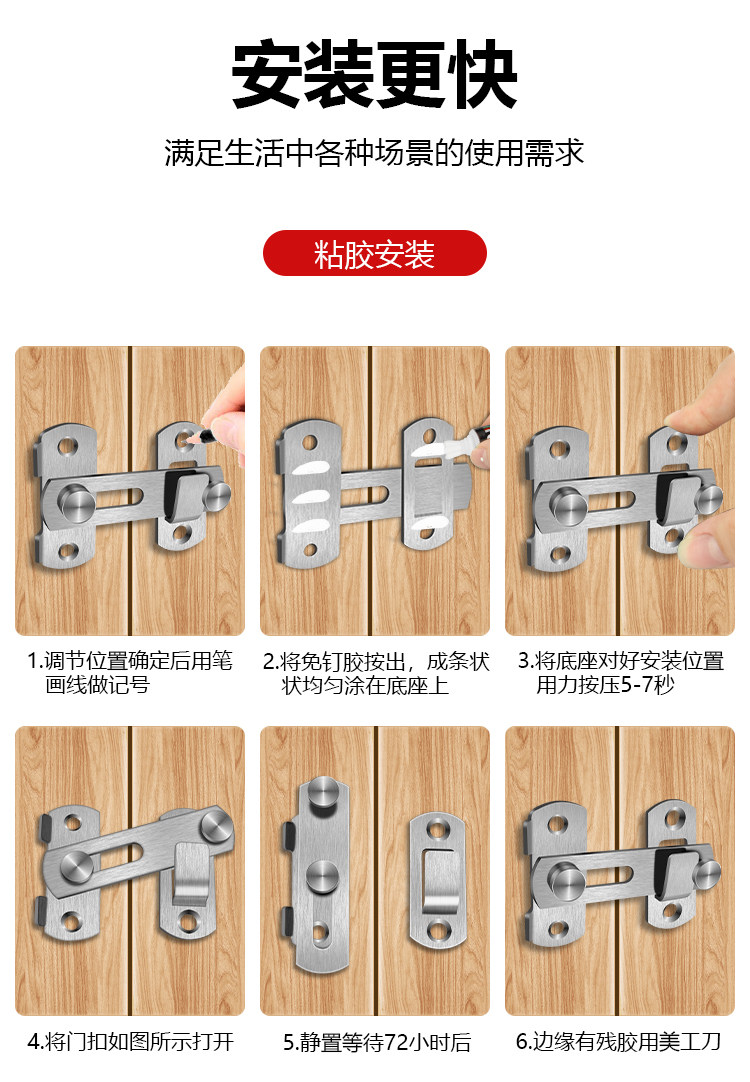 安装更快

满足生活中各种场景的使用需求

粘胶安装

1.调节位置确定后用笔画线做记号

2.将免钉胶按出，成条状状均匀涂在底座上

3.将底座对好安装位置用力按压5-7秒

4.将门扣如图所示打开

5.静置等待72小时后

6.边缘有残胶用美工刀