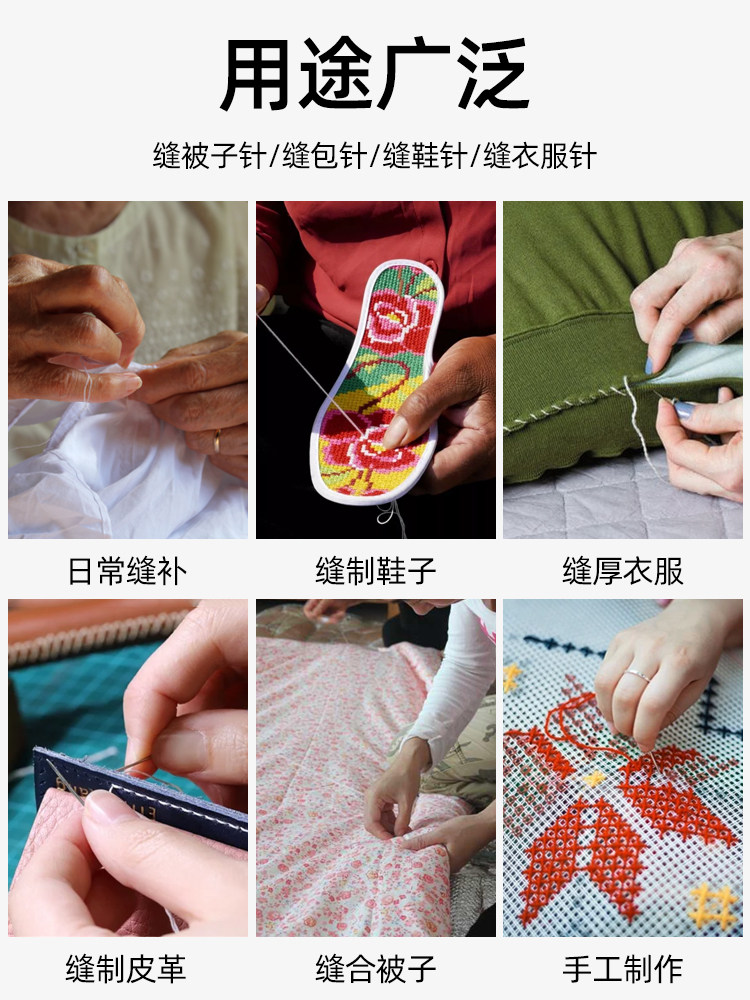 用途广泛

缝被子针/缝包针/缝鞋针/缝衣服针

日常缝补

缝制鞋子

缝厚衣服

缝制皮革

缝合被子

手工制作