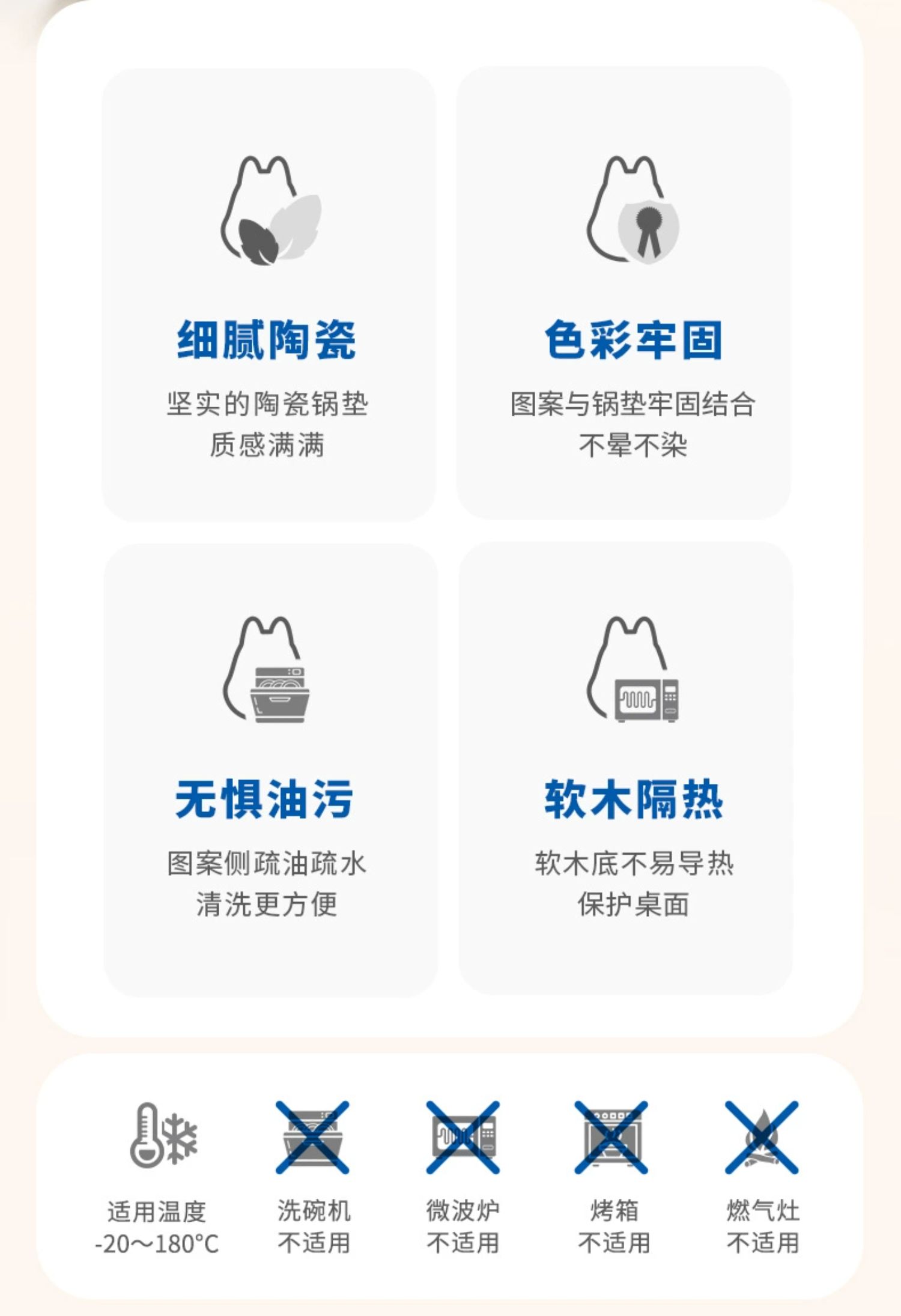 细腻陶瓷

坚实的陶瓷锅垫
质感满满

色彩牢固

图案与锅垫牢固结合
不晕不染

无惧油污

图案侧疏油疏水
清洗更方便

软木隔热

软木底不易导热
保护桌面

适用温度
-20～180°C

洗碗机
不适用

微波炉
不适用

烤箱
不适用

燃气灶
不适用