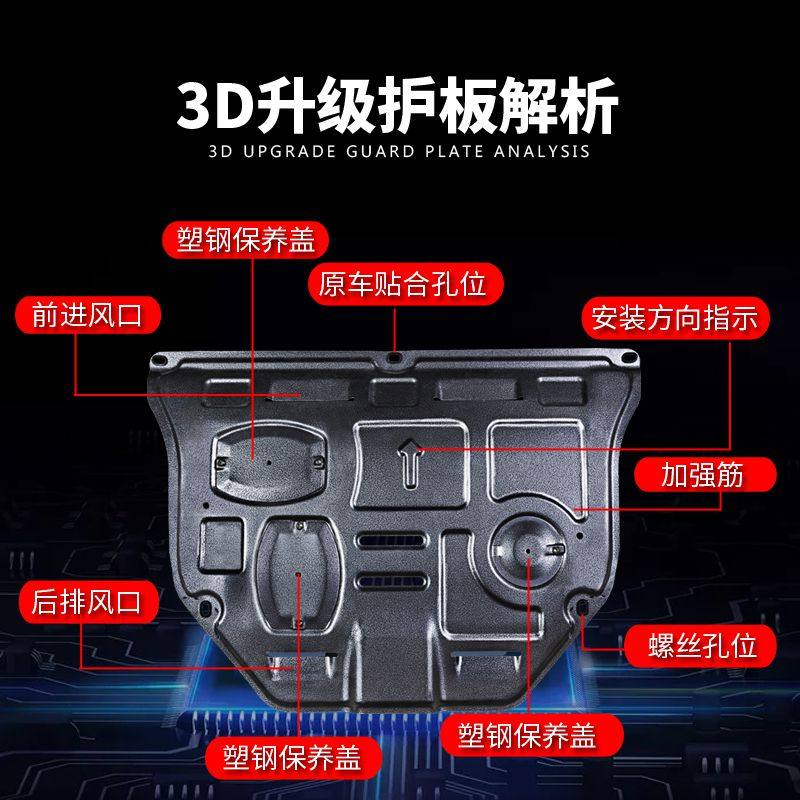 3D升级护板解析
3D UPGRADE GUARD PLATE ANALYSIS

塑钢保养盖

原车贴合孔位

前进风口

安装方向指示

加强筋

后排风口

螺丝孔位

塑钢保养盖

塑钢保养盖