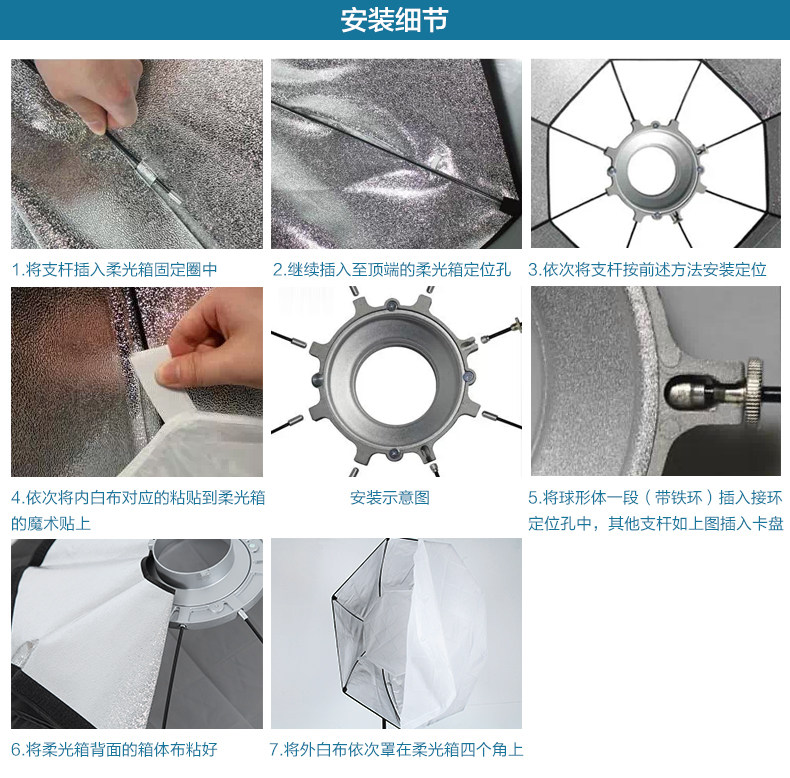 安装细节

1.将支杆插入柔光箱固定圈中

2.继续插入至顶端的柔光箱定位孔

3.依次将支杆按前述方法安装定位

4.依次将内白布对应的粘贴到柔光箱的魔术贴上

安装示意图

5.将球形体一段（带铁环）插入接环定位孔中，其他支杆如上图插入卡盘

6.将柔光箱背面的箱体布粘好

7.将外白布依次罩在柔光箱四个角上