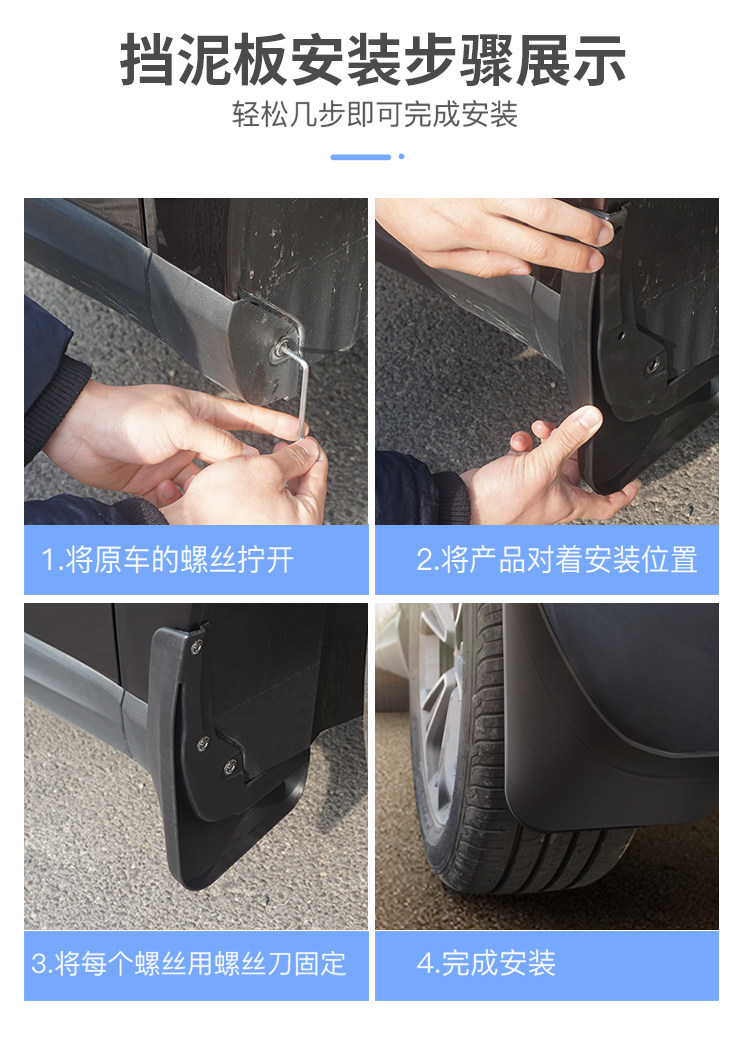 挡泥板安装步骤展示

轻松几步即可完成安装

1.将原车的螺丝拧开

2.将产品对着安装位置

3.将每个螺丝用螺丝刀固定

4.完成安装