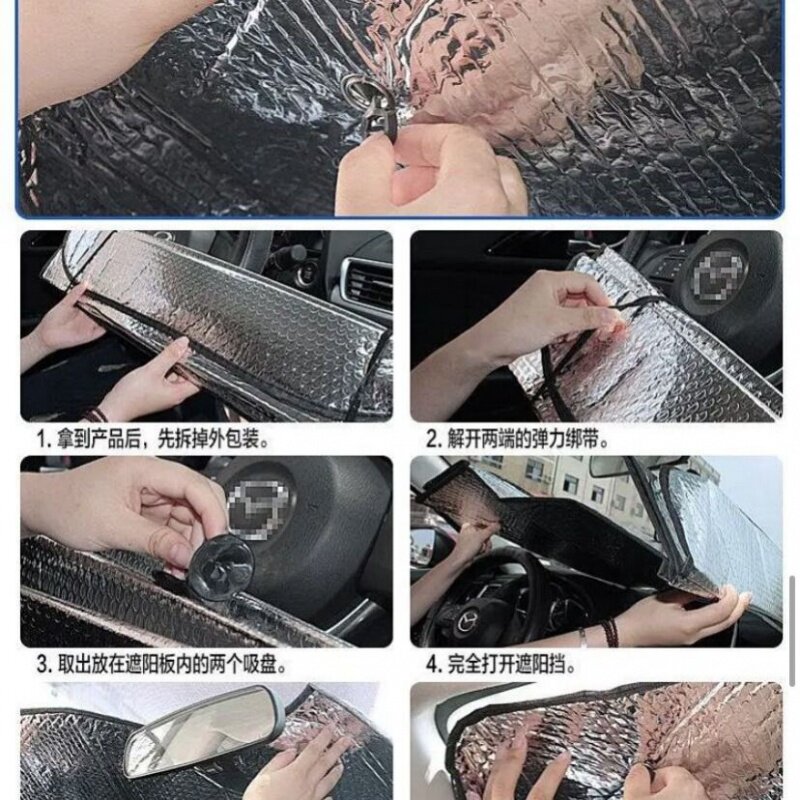 1. 拿到产品后，先拆掉外包装。

2. 解开两端的弹力绑带。

3. 取出放在遮阳板内的两个吸盘。

4. 完全打开遮阳挡。