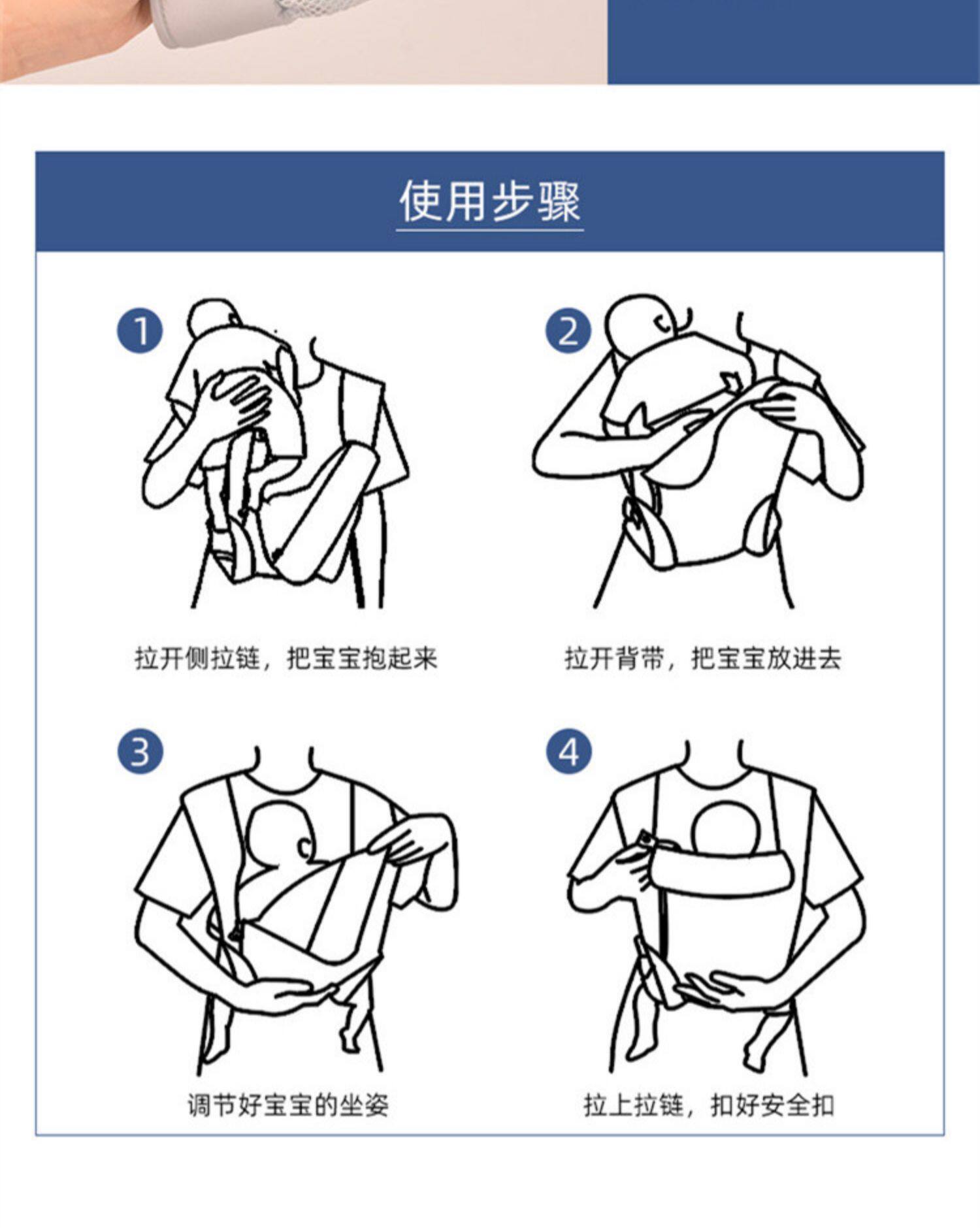 使用步骤

1
拉开侧拉链，把宝宝抱起来

2
拉开背带，把宝宝放进去

3
调节好宝宝的坐姿

4
拉上拉链，扣好安全扣