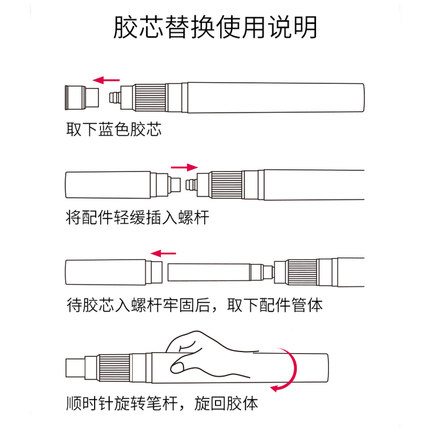 胶芯替换使用说明

取下蓝色胶芯

将配件轻缓插入螺杆

待胶芯入螺杆牢固后，取下配件管体

顺时针旋转笔杆，旋回胶体