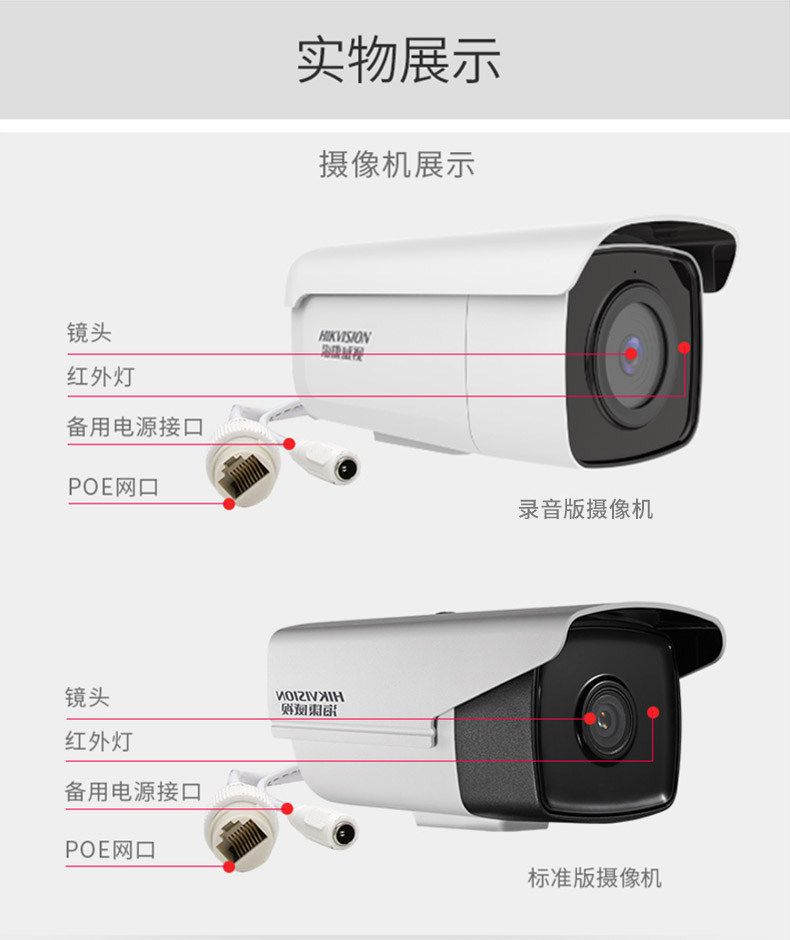 实物展示

摄像机展示

镜头

红外灯

备用电源接口

POE网口

HIKVISION
海康威视

录音版摄像机

镜头

红外灯

备用电源接口

POE网口

HIKVISION
海康威视

标准版摄像机