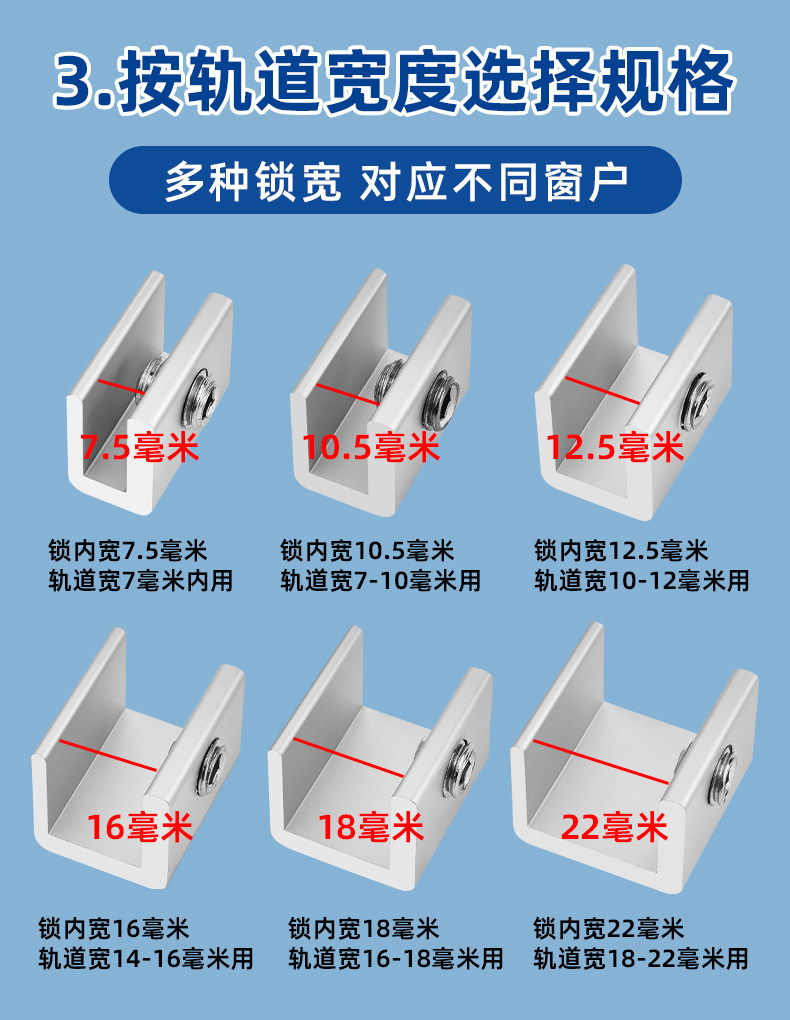 3.按轨道宽度选择规格

多种锁宽 对应不同窗户

7.5毫米

锁内宽7.5毫米
轨道宽7毫米内用

10.5毫米

锁内宽10.5毫米
轨道宽7-10毫米用

12.5毫米

锁内宽12.5毫米
轨道宽10-12毫米用

16毫米

锁内宽16毫米
轨道宽14-16毫米用

18毫米

锁内宽18毫米
轨道宽16-18毫米用

22毫米

锁内宽22毫米
轨道宽18-22毫米用