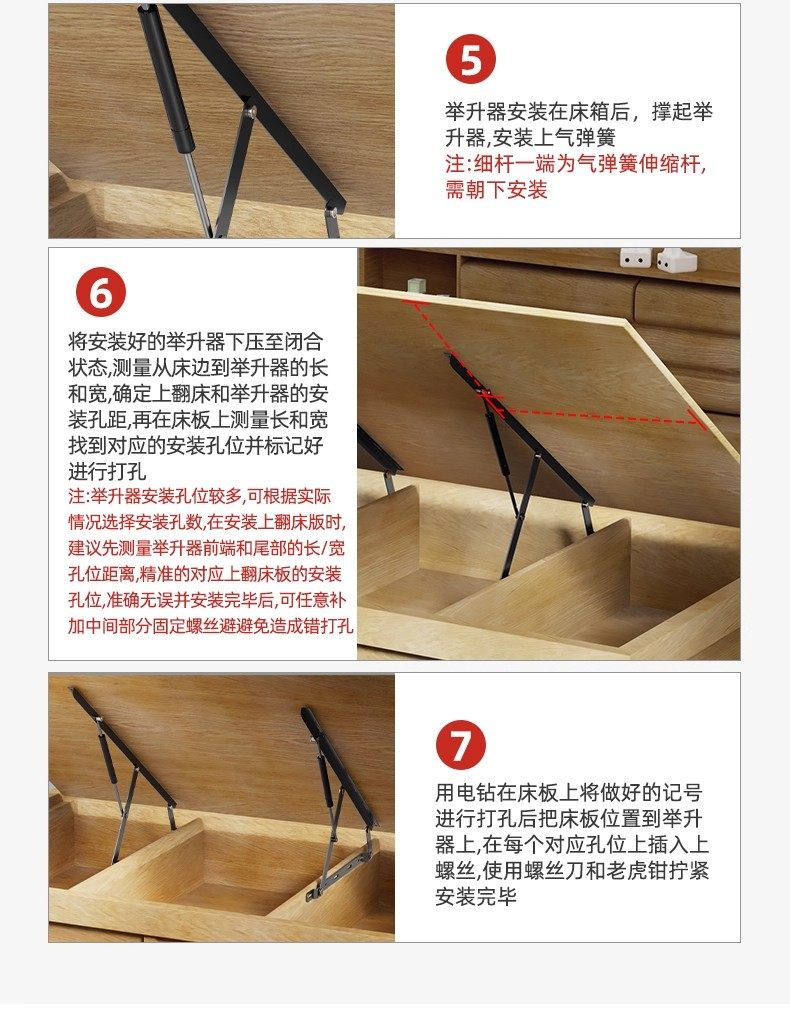 5

举升器安装在床箱后，撑起举升器,安装上气弹簧
注:细杆一端为气弹簧伸缩杆,需朝下安装

6

将安装好的举升器下压至闭合状态,测量从床边到举升器的长和宽,确定上翻床和举升器的安装孔距,再在床板上测量长和宽找到对应的安装孔位并标记好进行打孔
注:举升器安装孔位较多,可根据实际情况选择安装孔数,在安装上翻床版时,建议先测量举升器前端和尾部的长/宽孔位距离,精准的对应上翻床板的安装孔位,准确无误并安装完毕后,可任意补加中间部分固定螺丝避避免造成错打孔

7

用电钻在床板上将做好的记号进行打孔后把床板位置到举升器上,在每个对应孔位上插入上螺丝,使用螺丝刀和老虎钳拧紧安装完毕