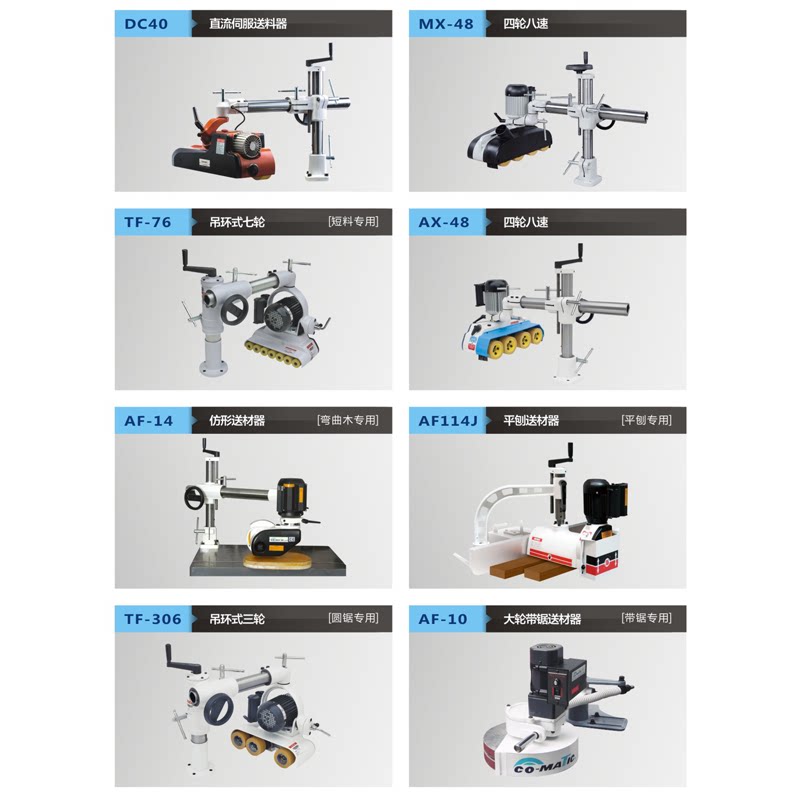 DC40 直流伺服送料器

MX-48 四轮八速

TF-76 吊环式七轮 [短料专用]

AX-48 四轮八速

AF-14 仿形送材器 [弯曲木专用]

AF114J 平刨送材器 [平刨专用]

TF-306 吊环式三轮 [圆锯专用]

AF-10 大轮带锯送材器 [带锯专用]

CO-MATIC