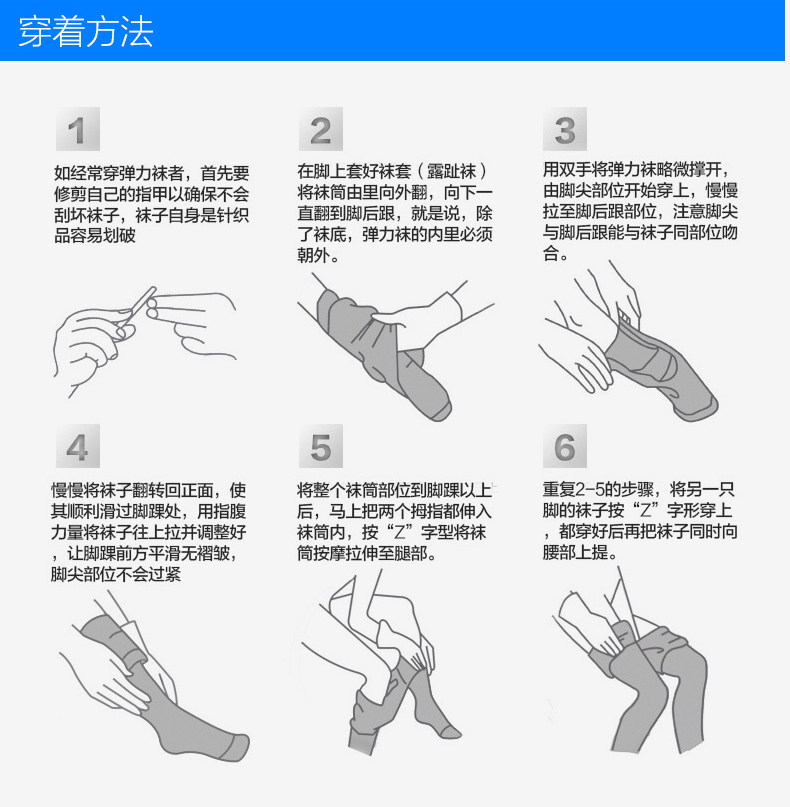 穿着方法

1

如经常穿弹力袜者，首先要修剪自己的指甲以确保不会刮坏袜子，袜子自身是针织品容易划破

2

在脚上套好袜套（露趾袜）将袜筒由里向外翻，向下一直翻到脚后跟，就是说，除了袜底，弹力袜的内里必须朝外。

3

用双手将弹力袜略微撑开，由脚尖部位开始穿上，慢慢拉至脚后跟部位，注意脚尖与脚后跟能与袜子同部位吻合。

4

慢慢将袜子翻转回正面，使其顺利滑过脚踝处，用指腹力量将袜子往上拉并调整好，让脚踝前方平滑无褶皱，脚尖部位不会过紧

5

将整个袜筒部位到脚踝以上后，马上把两个拇指都伸入袜筒内，按“Z”字型将袜筒按摩拉伸至腿部。

6

重复2-5的步骤，将另一只脚的袜子按“Z”字形穿上，都穿好后再把袜子同时向腰部上提。