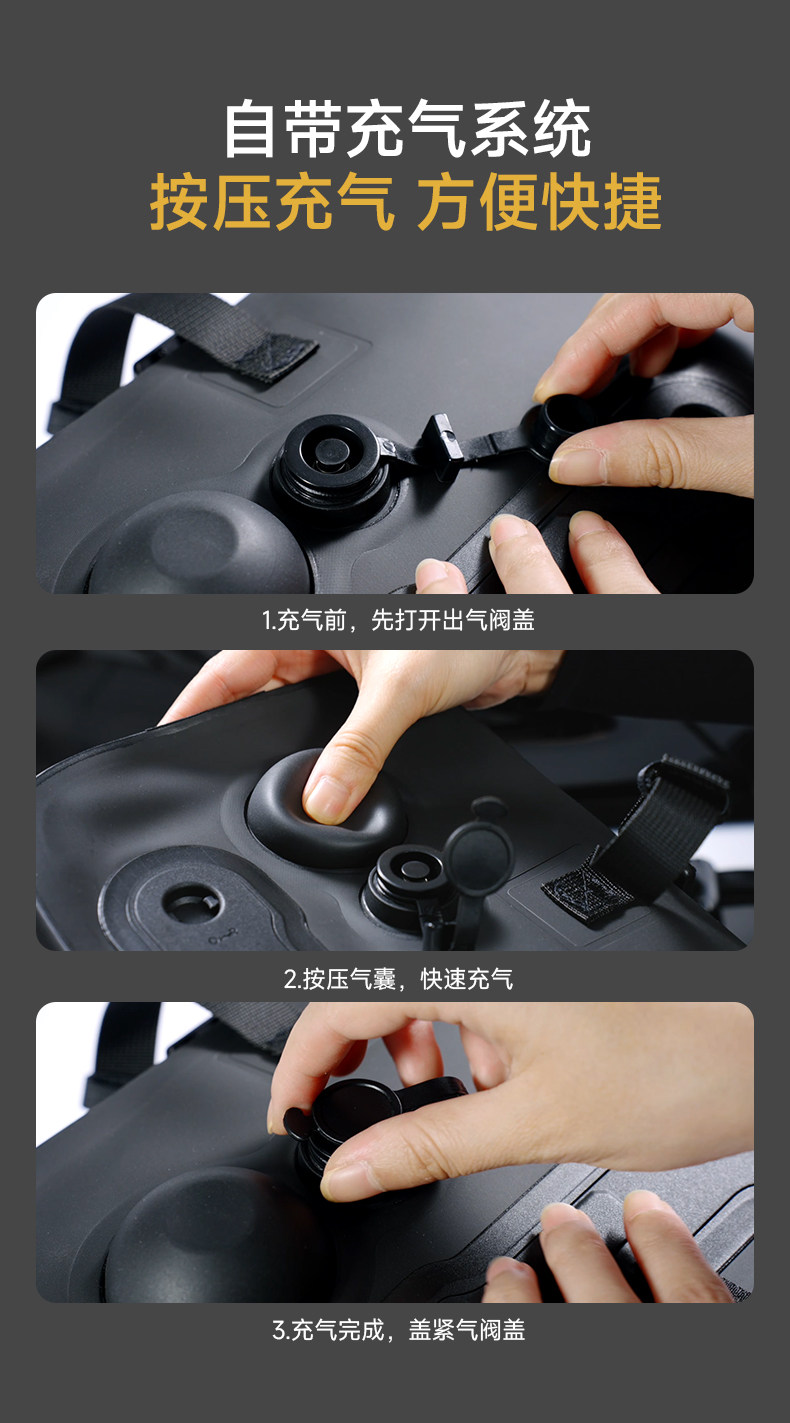 自带充气系统
按压充气 方便快捷

1.充气前，先打开出气阀盖

2.按压气囊，快速充气

3.充气完成，盖紧气阀盖