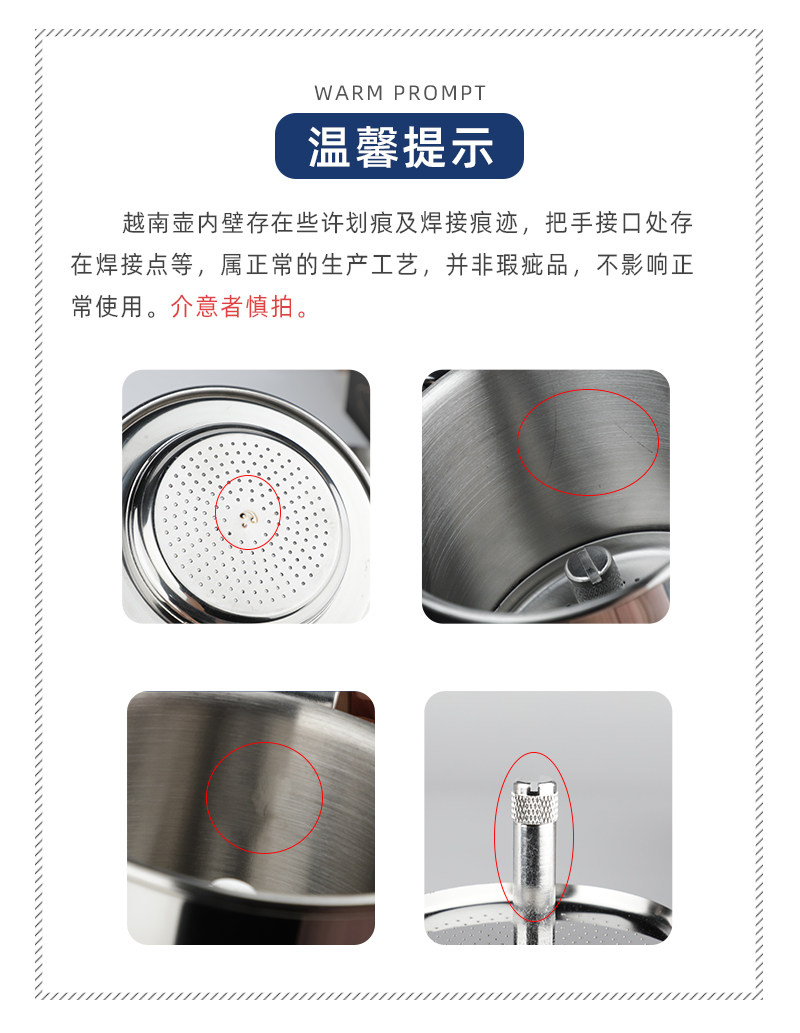 WARM PROMPT

温馨提示

越南壶内壁存在些许划痕及焊接痕迹，把手接口处存在焊接点等，属正常的生产工艺，并非瑕疵品，不影响正常使用。介意者慎拍。