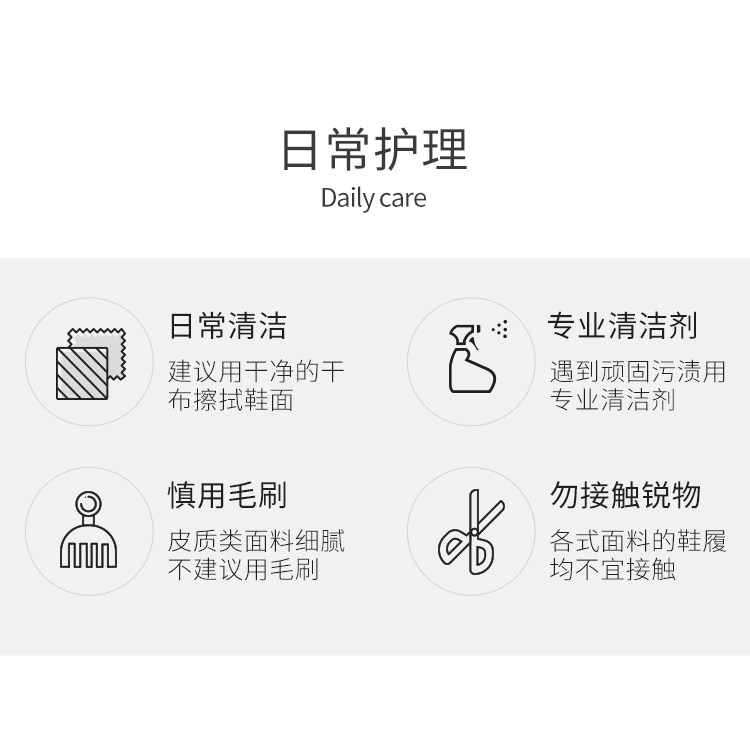 日常护理
Daily care

日常清洁
建议用干净的干布擦拭鞋面

专业清洁剂
遇到顽固污渍用专业清洁剂

慎用毛刷
皮质类面料细腻不建议用毛刷

勿接触锐物
各式面料的鞋履均不宜接触