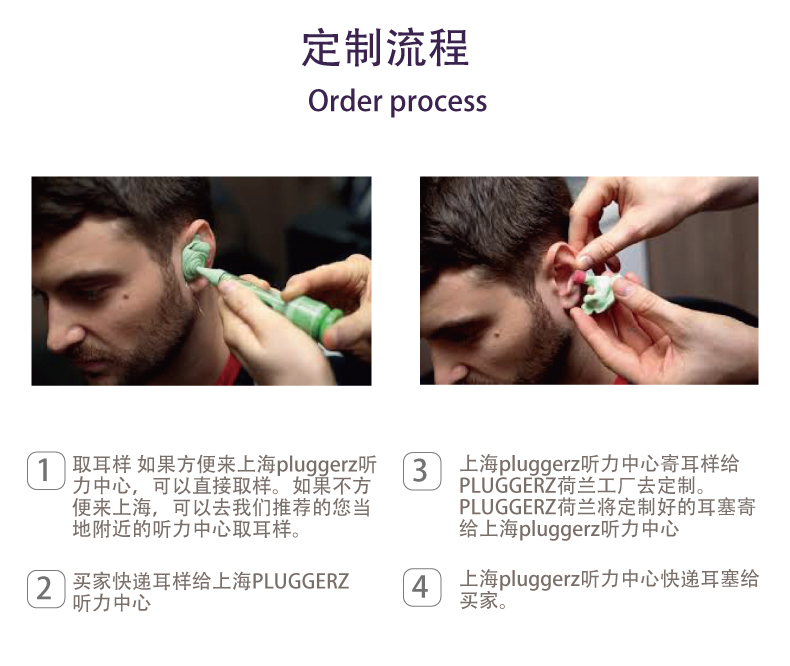 定制流程

Order process

1 取耳样 如果方便来上海pluggerz听力中心，可以直接取样。如果不方便来上海，可以去我们推荐的您当地附近的听力中心取耳样。

2 买家快递耳样给上海PLUGGERZ听力中心

3 上海pluggerz听力中心寄耳样给PLUGGERZ荷兰工厂去定制。PLUGGERZ荷兰将定制好的耳塞寄给上海pluggerz听力中心

4 上海pluggerz听力中心快递耳塞给买家。