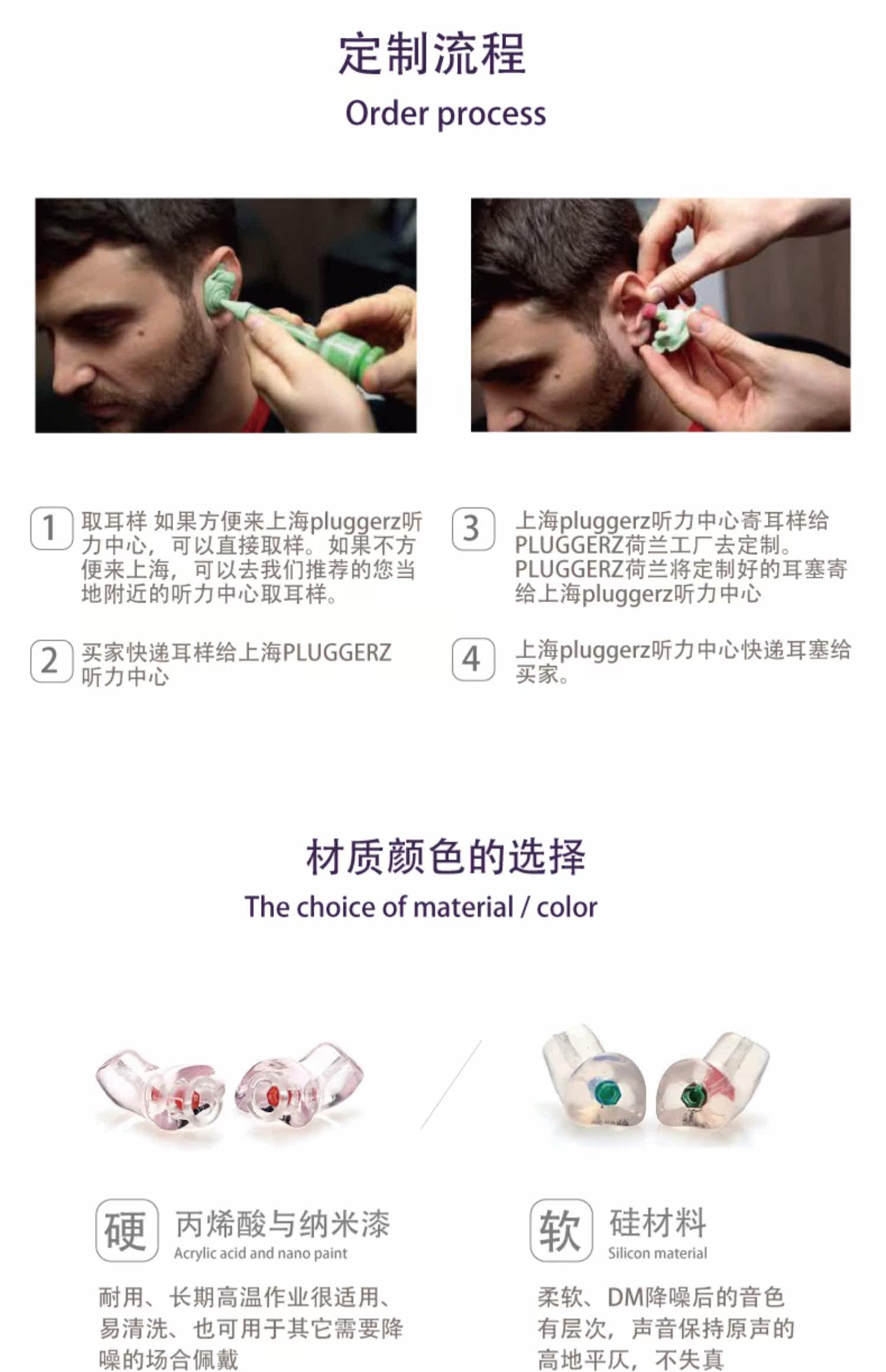 定制流程

Order process

1 取耳样 如果方便来上海pluggerz听力中心，可以直接取样。如果不方便来上海，可以去我们推荐的您当地附近的听力中心取耳样。

2 买家快递耳样给上海PLUGGERZ听力中心

3 上海pluggerz听力中心寄耳样给PLUGGERZ荷兰工厂去定制。PLUGGERZ荷兰将定制好的耳塞寄给上海pluggerz听力中心

4 上海pluggerz听力中心快递耳塞给买家。

材质颜色的选择

The choice of material / color

硬 丙烯酸与纳米漆
Acrylic acid and nano paint

耐用、长期高温作业很适用、易清洗、也可用于其它需要降噪的场合佩戴

软 硅材料
Silicon material

柔软、DM降噪后的音色有层次，声音保持原声的高地平仄，不失真