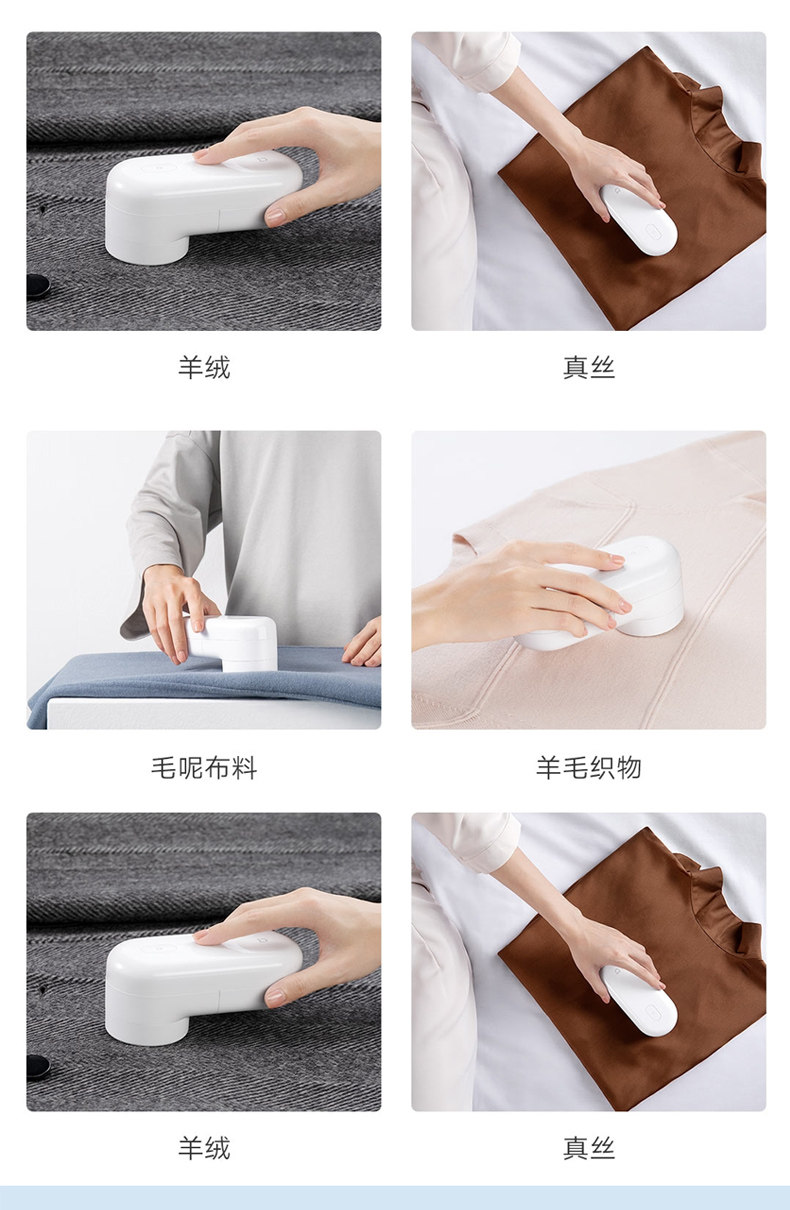 羊绒

真丝

毛呢布料

羊毛织物

羊绒

真丝