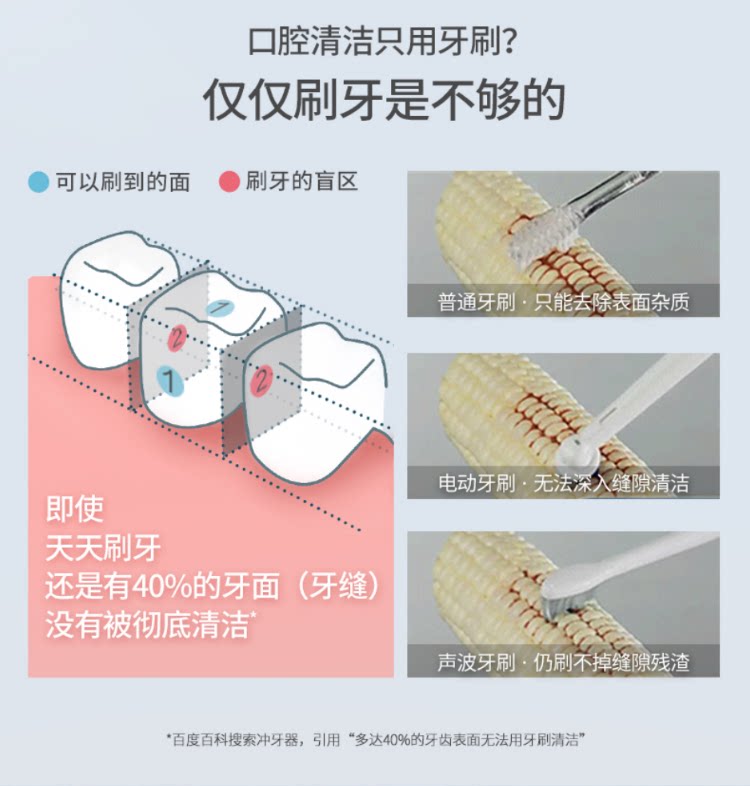 口腔清洁只用牙刷?

仅仅刷牙是不够的

可以刷到的面　刷牙的盲区

1
2
1
2

即使
天天刷牙
还是有40%的牙面（牙缝）
没有被彻底清洁*

普通牙刷 · 只能去除表面杂质

电动牙刷 · 无法深入缝隙清洁

声波牙刷 · 仍刷不掉缝隙残渣

*百度百科搜索冲牙器，引用“多达40%的牙齿表面无法用牙刷清洁”