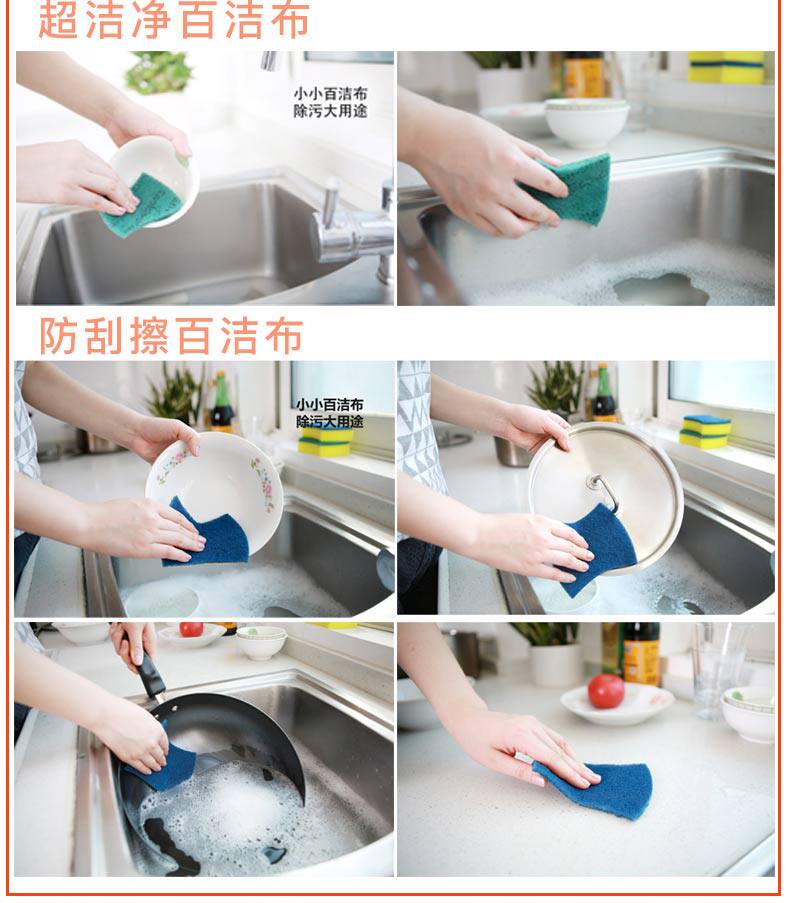 超洁净百洁布

小小百洁布
除污大用途

防刮擦百洁布

小小百洁布
除污大用途