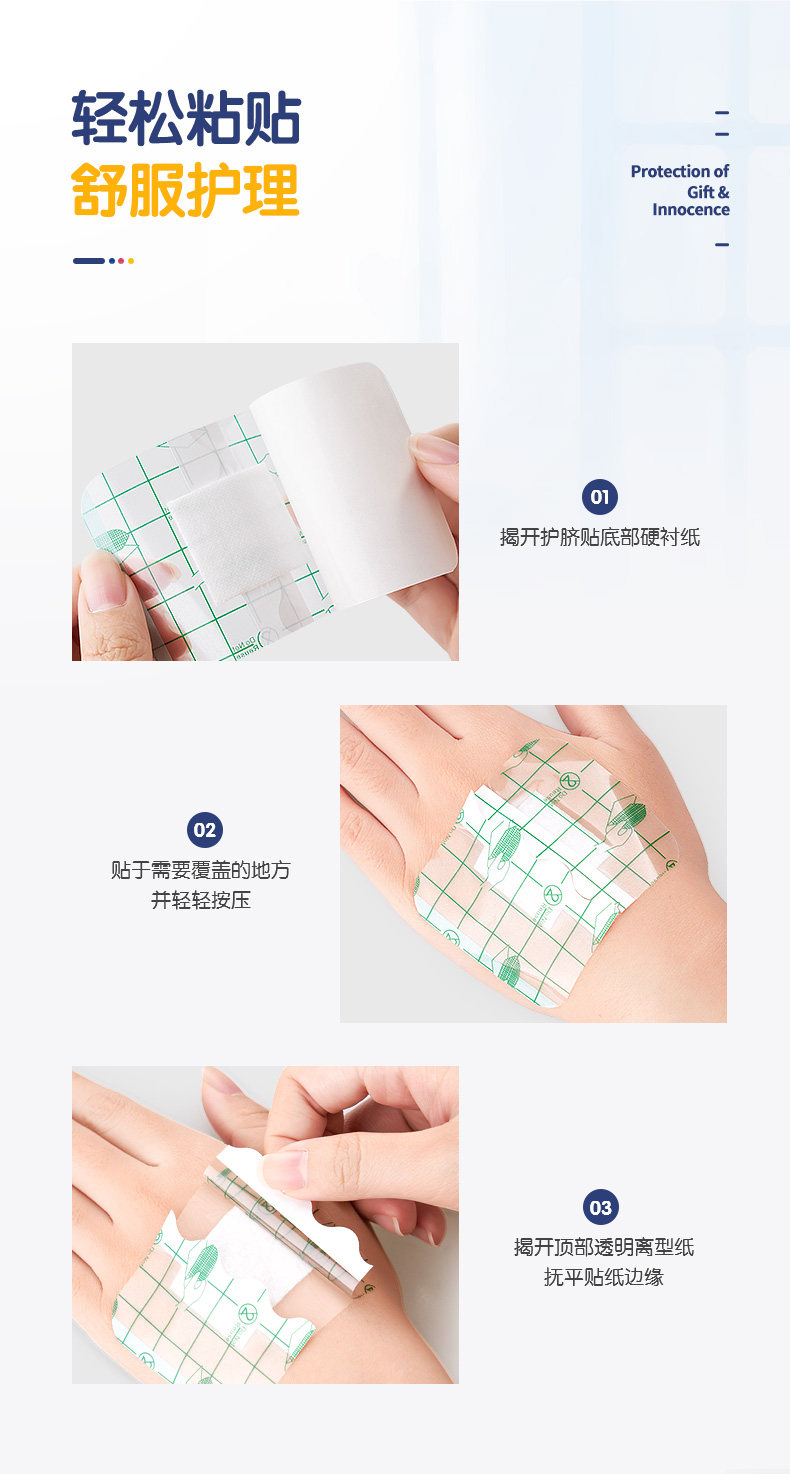 轻松粘贴
舒服护理

Protection of Gift & Innocence

01
揭开护脐贴底部硬衬纸

02
贴于需要覆盖的地方
并轻轻按压

03
揭开顶部透明离型纸
抚平贴纸边缘