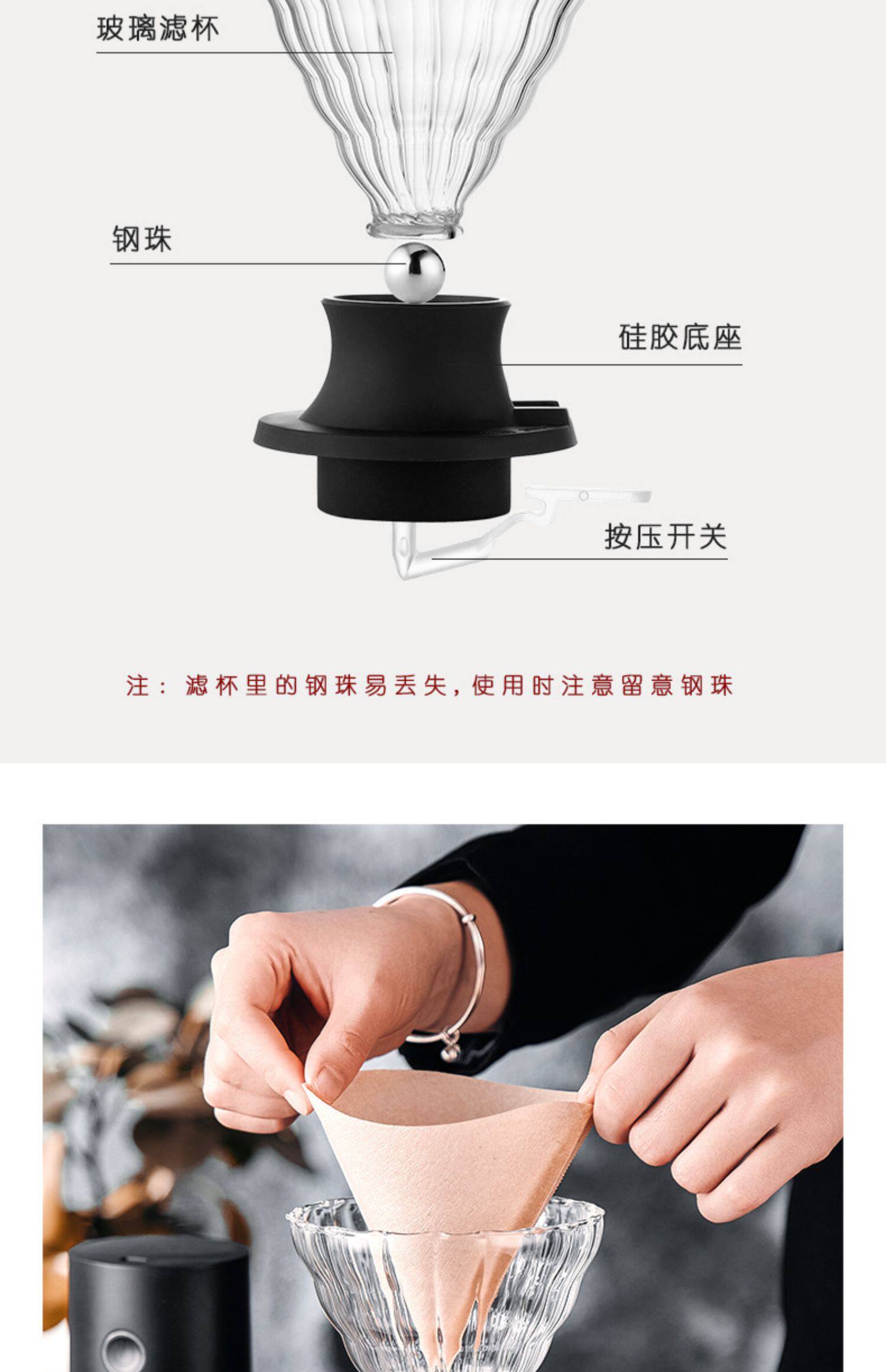 玻璃滤杯

钢珠

硅胶底座

按压开关

注：滤杯里的钢珠易丢失，使用时注意留意钢珠