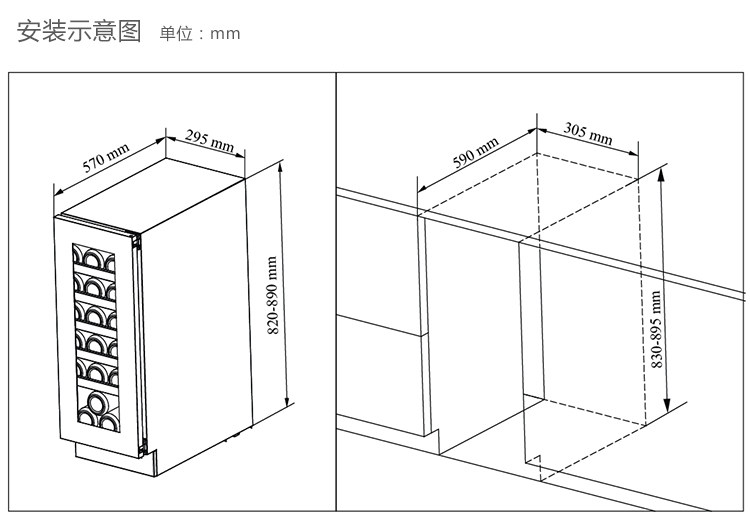 安装示意图 单位：mm

570 mm
295 mm
820-890 mm

590 mm
305 mm
830-895 mm