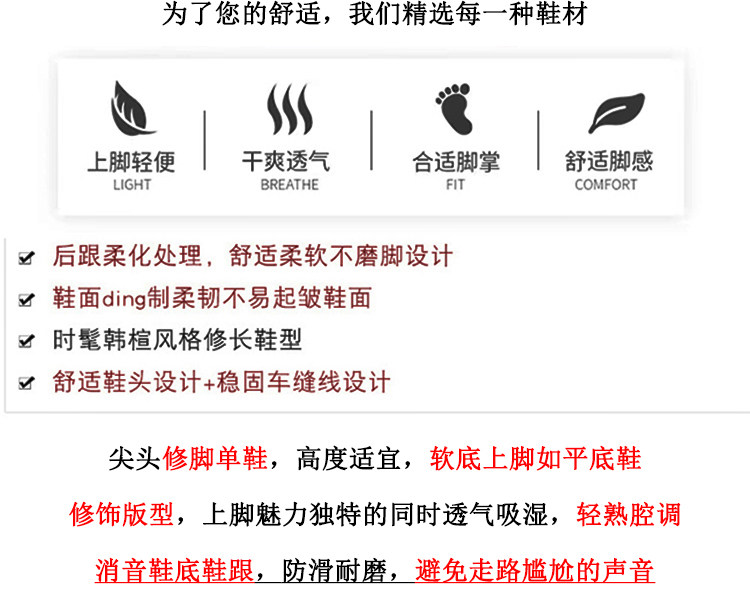 为了您的舒适，我们精选每一种鞋材

上脚轻便
LIGHT

干爽透气
BREATHE

合适脚掌
FIT

舒适脚感
COMFORT

☑ 后跟柔化处理，舒适柔软不磨脚设计
☑ 鞋面ding制柔韧不易起皱鞋面
☑ 时髦韩楦风格修长鞋型
☑ 舒适鞋头设计+稳固车缝线设计

尖头修脚单鞋，高度适宜，软底上脚如平底鞋

修饰版型，上脚魅力独特的同时透气吸湿，轻熟腔调

消音鞋底鞋跟，防滑耐磨，避免走路尴尬的声音