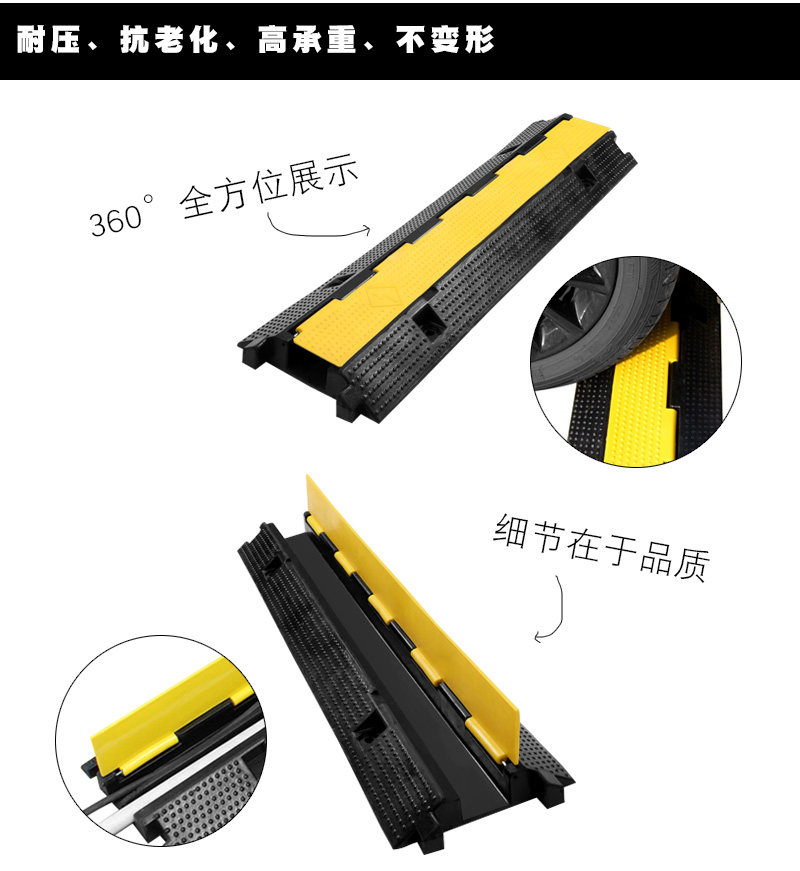 耐压、抗老化、高承重、不变形

360° 全方位展示

细节在于品质