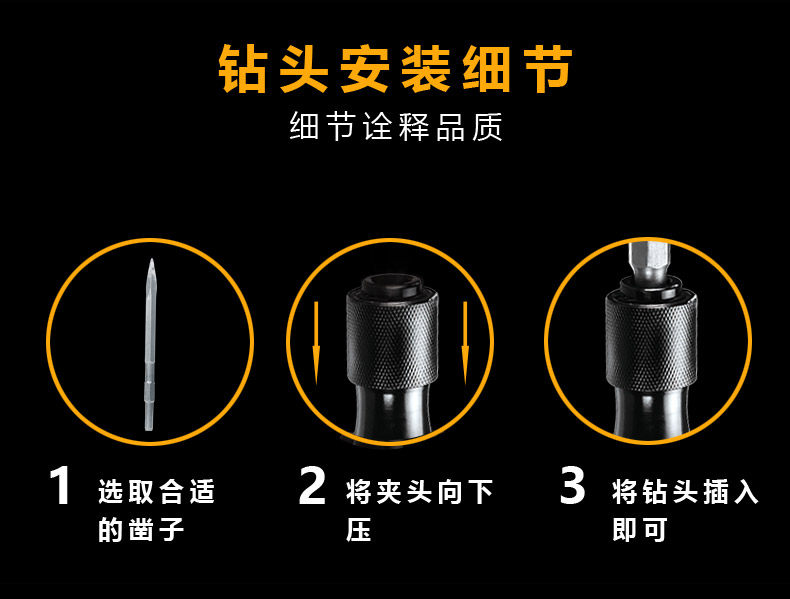 钻头安装细节
细节诠释品质

1 选取合适的凿子

2 将夹头向下压

3 将钻头插入即可