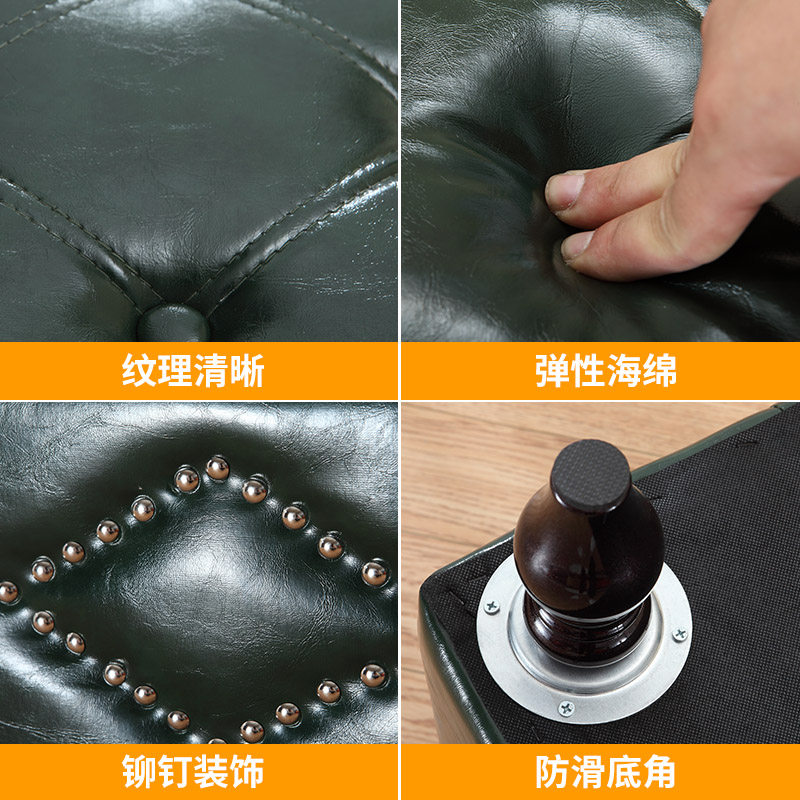 纹理清晰

弹性海绵

铆钉装饰

防滑底角