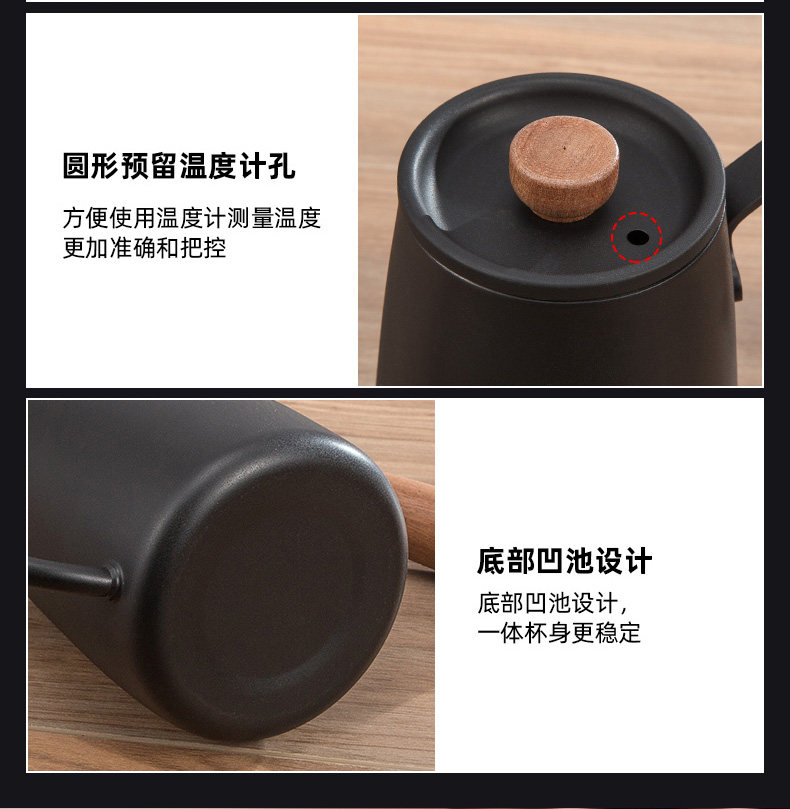 圆形预留温度计孔

方便使用温度计测量温度
更加准确和把控

底部凹池设计

底部凹池设计，
一体杯身更稳定