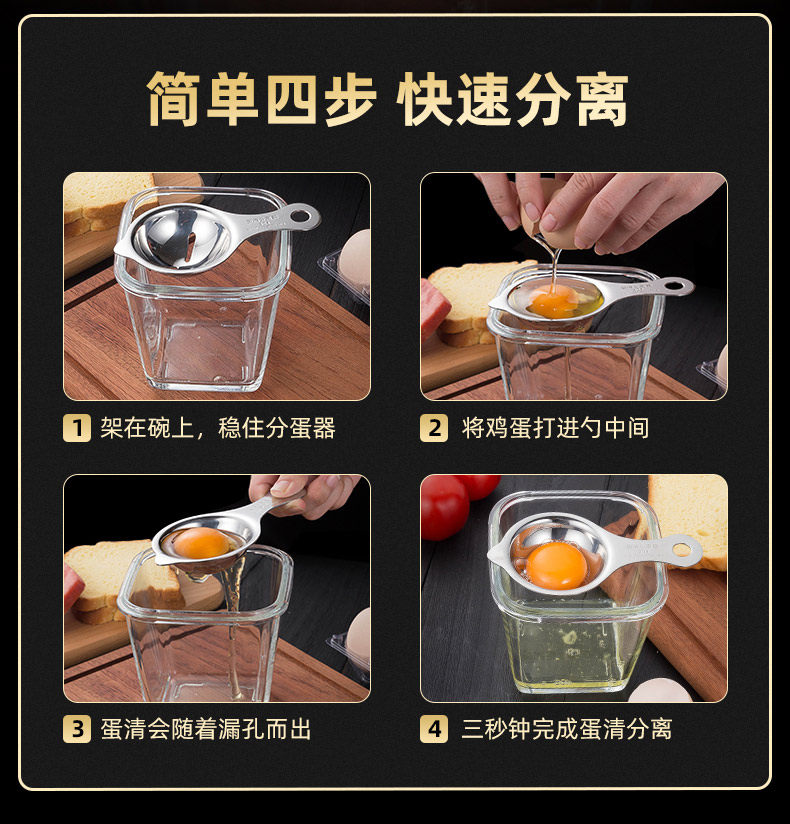 简单四步 快速分离

1 架在碗上，稳住分蛋器

2 将鸡蛋打进勺中间

3 蛋清会随着漏孔而出

4 三秒钟完成蛋清分离