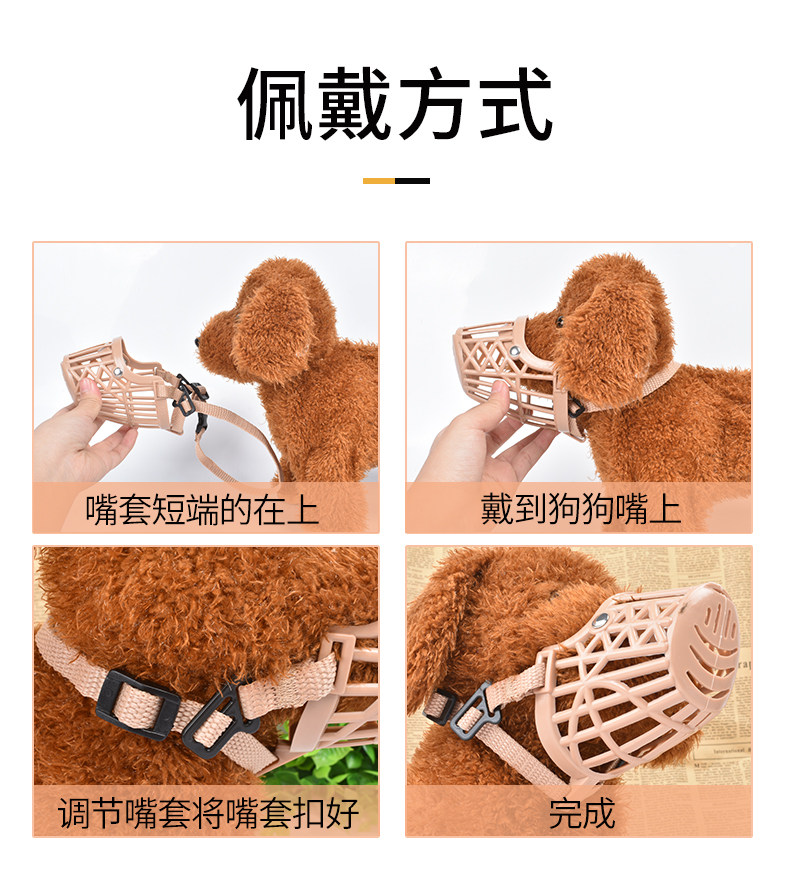 佩戴方式

嘴套短端的在上

戴到狗狗嘴上

调节嘴套将嘴套扣好

完成