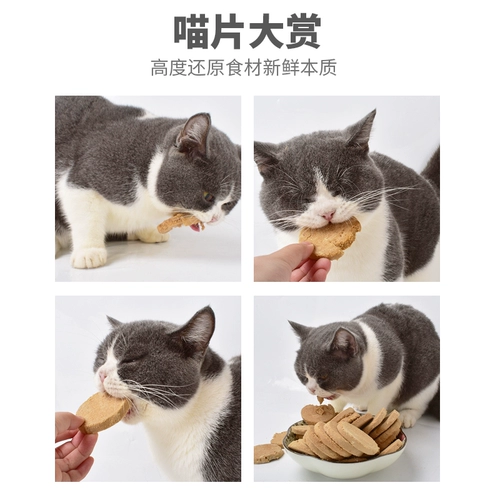 喵片大赏

高度还原食材新鲜本质