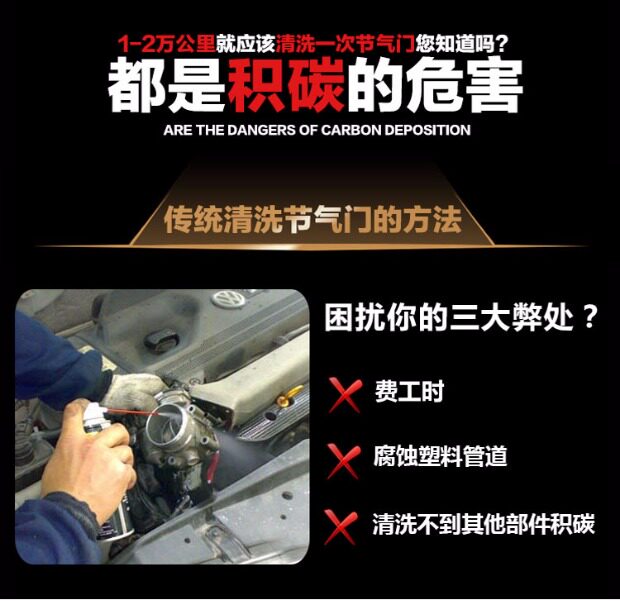 1-2万公里就应该清洗一次节气门您知道吗?

都是积碳的危害

ARE THE DANGERS OF CARBON DEPOSITION

传统清洗节气门的方法

困扰你的三大弊处?

费工时

腐蚀塑料管道

清洗不到其他部件积碳