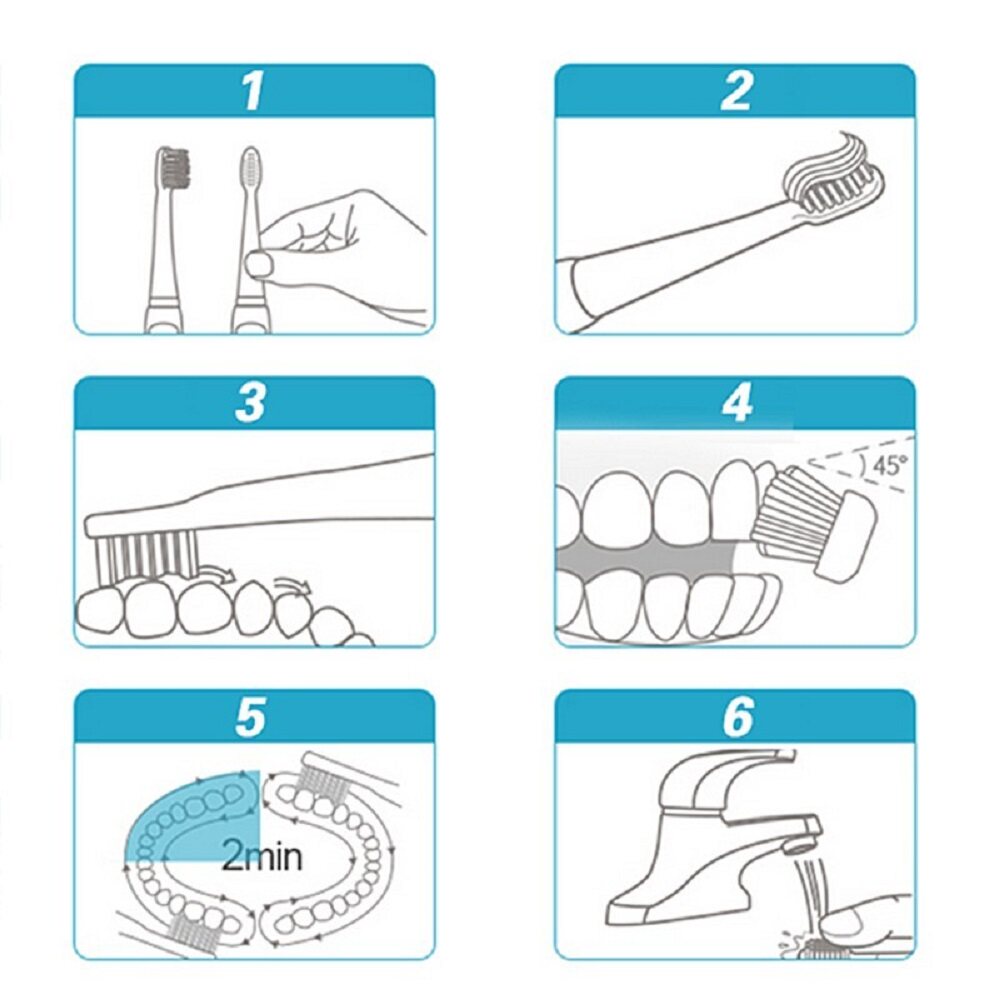 1

2

3

4

45°

5

2min

6