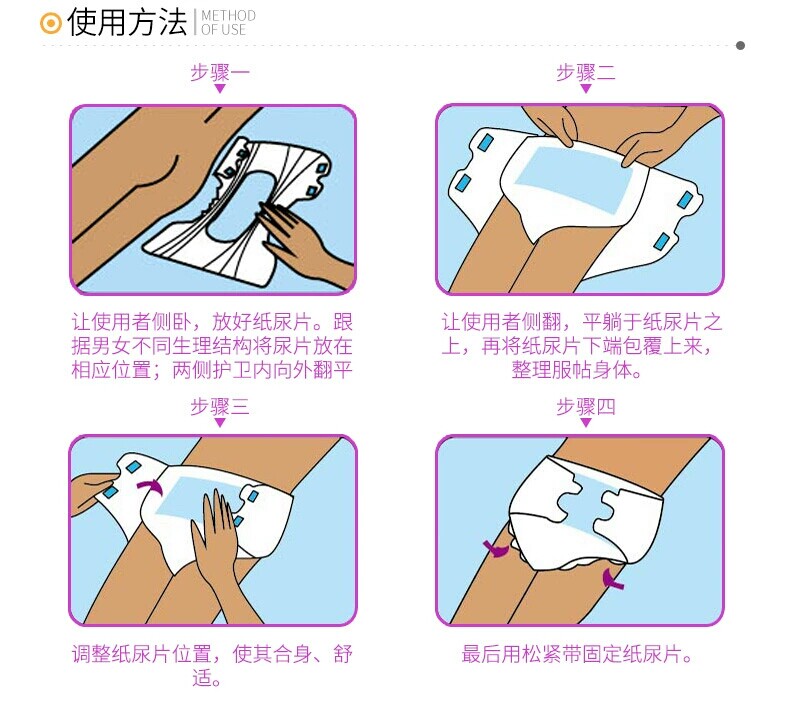 使用方法 METHOD OF USE

步骤一

让使用者侧卧，放好纸尿片。跟据男女不同生理结构将尿片放在相应位置；两侧护卫内向外翻平

步骤二

让使用者侧翻，平躺于纸尿片之上，再将纸尿片下端包覆上来，整理服帖身体。

步骤三

调整纸尿片位置，使其合身、舒适。

步骤四

最后用松紧带固定纸尿片。