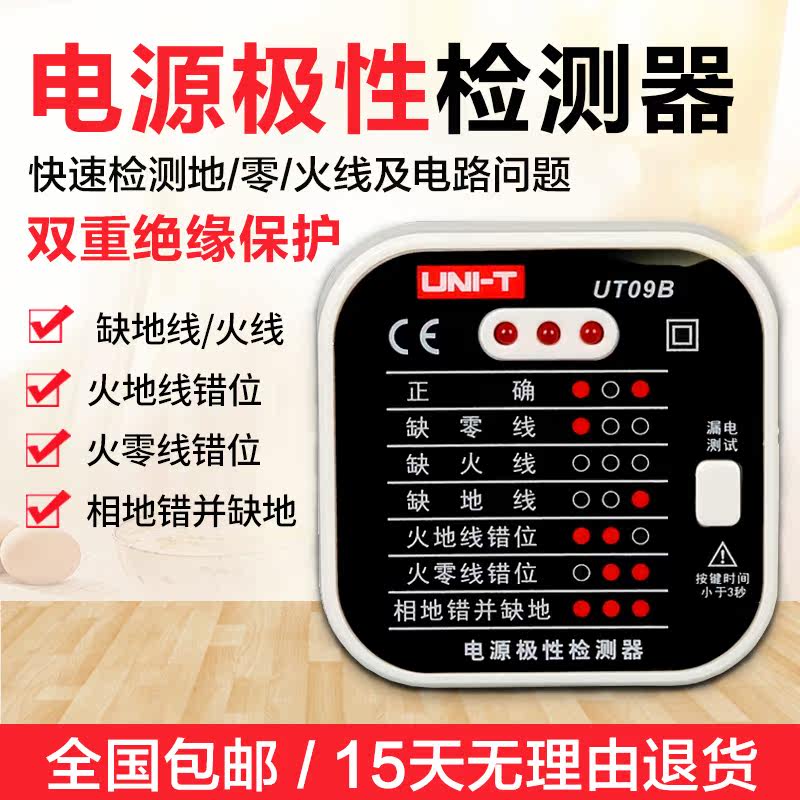 电源极性检测器

快速检测地/零/火线及电路问题

双重绝缘保护

缺地线/火线

火地线错位

火零线错位

相地错并缺地

UNI-T UT09B

CE

正 确

缺 零 线

缺 火 线

缺 地 线

火地线错位

火零线错位

相地错并缺地

漏电测试

按键时间小于3秒

电源极性检测器

全国包邮 / 15天无理由退货