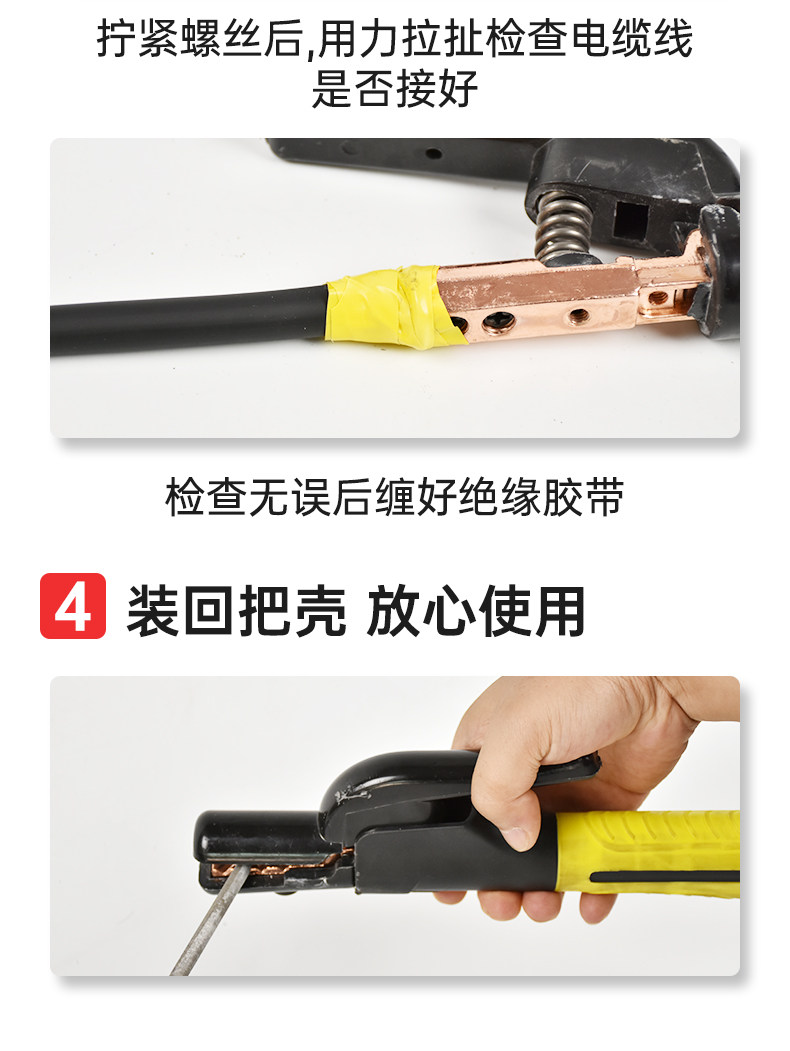 拧紧螺丝后,用力拉扯检查电缆线是否接好

检查无误后缠好绝缘胶带

4 装回把壳 放心使用