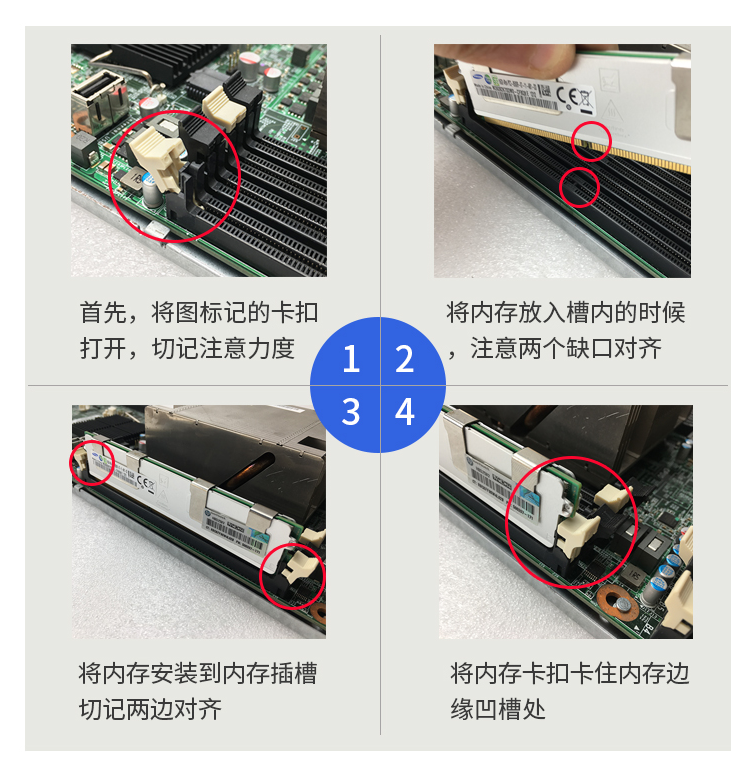 首先，将图标记的卡扣打开，切记注意力度

将内存放入槽内的时候，注意两个缺口对齐

1 2
3 4

将内存安装到内存插槽切记两边对齐

将内存卡扣卡住内存边缘凹槽处