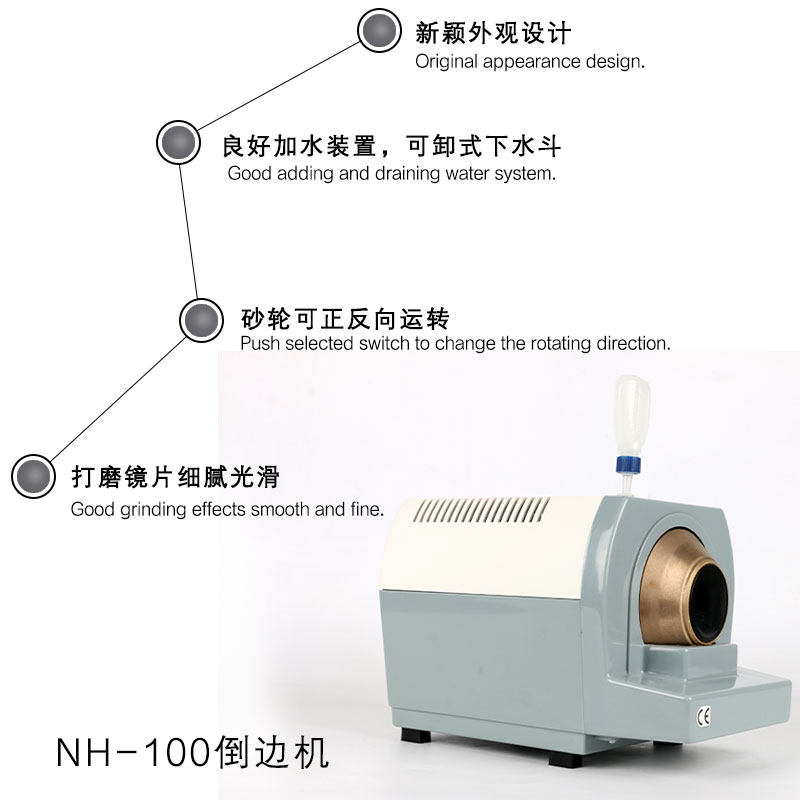 新颖外观设计
Original appearance design.

良好加水装置，可卸式下水斗
Good adding and draining water system.

砂轮可正反向运转
Push selected switch to change the rotating direction.

打磨镜片细腻光滑
Good grinding effects smooth and fine.

CE

NH-100倒边机