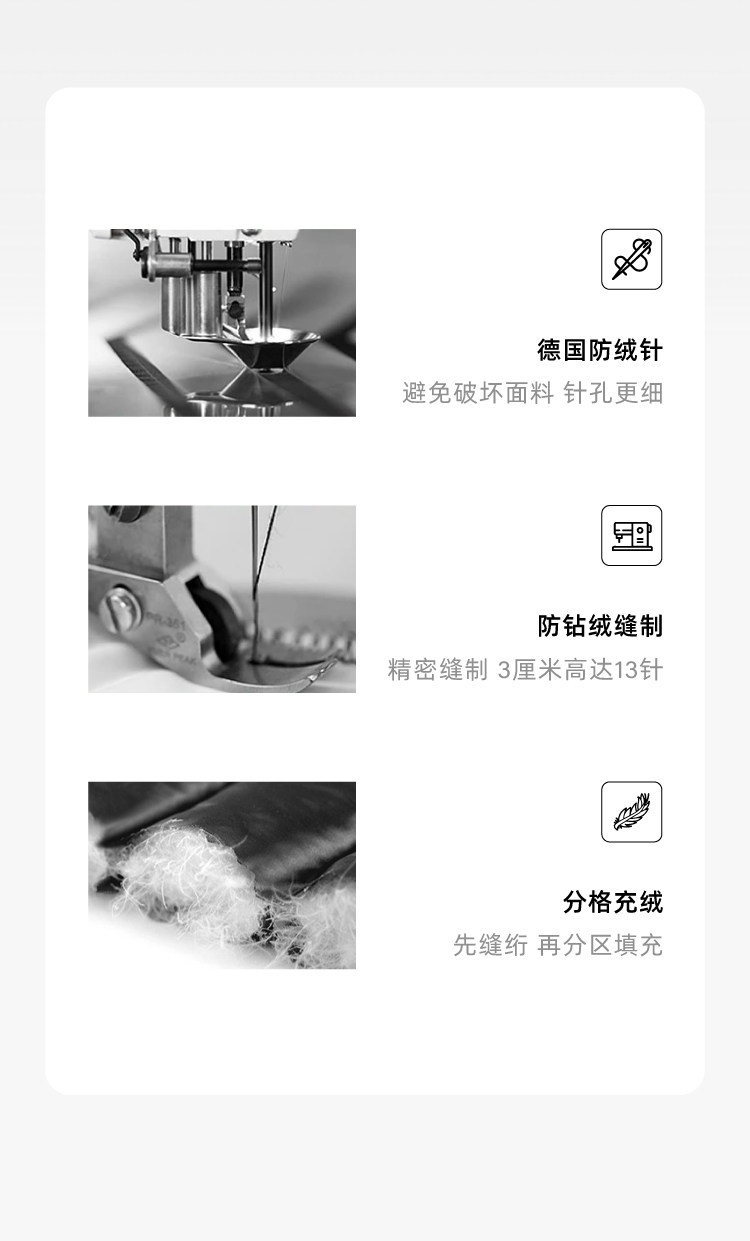 德国防绒针
避免破坏面料 针孔更细

防钻绒缝制
精密缝制 3厘米高达13针

分格充绒
先缝绗 再分区填充