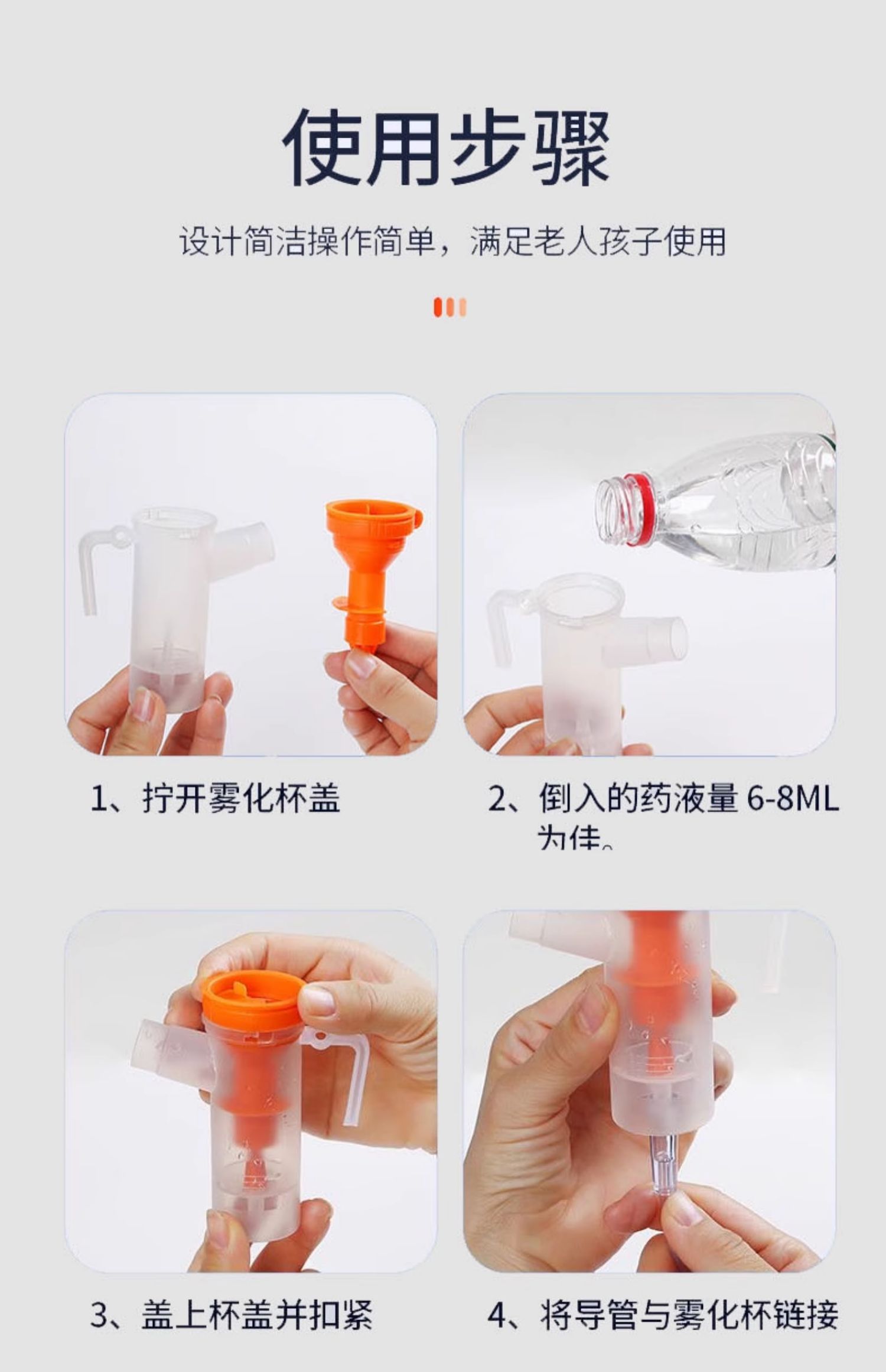 使用步骤

设计简洁操作简单，满足老人孩子使用

1、拧开雾化杯盖

2、倒入的药液量 6-8ML 为佳。

3、盖上杯盖并扣紧

4、将导管与雾化杯链接