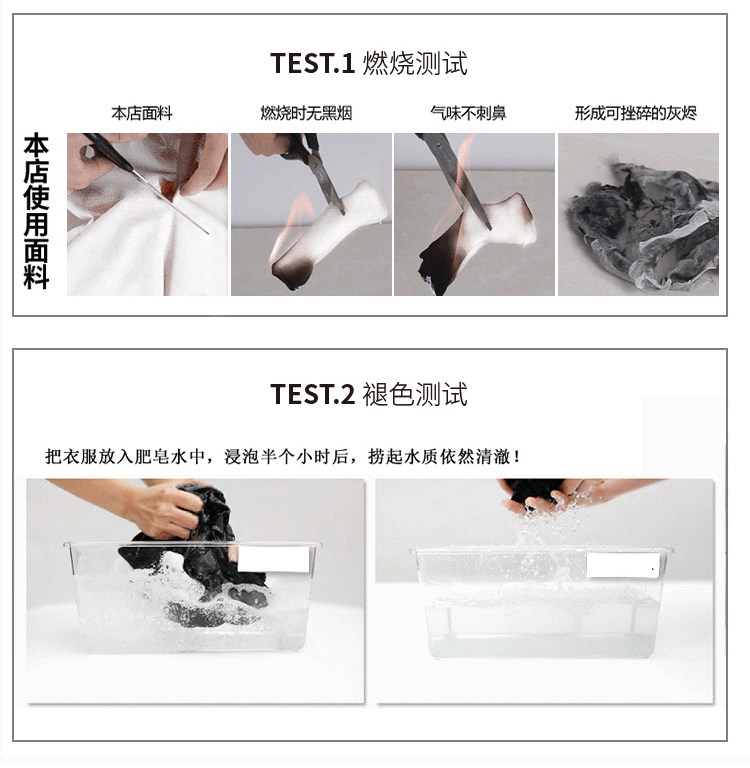 TEST.1 燃烧测试

本店使用面料

本店面料

燃烧时无黑烟

气味不刺鼻

形成可挫碎的灰烬

TEST.2 褪色测试

把衣服放入肥皂水中，浸泡半个小时后，捞起水质依然清澈！