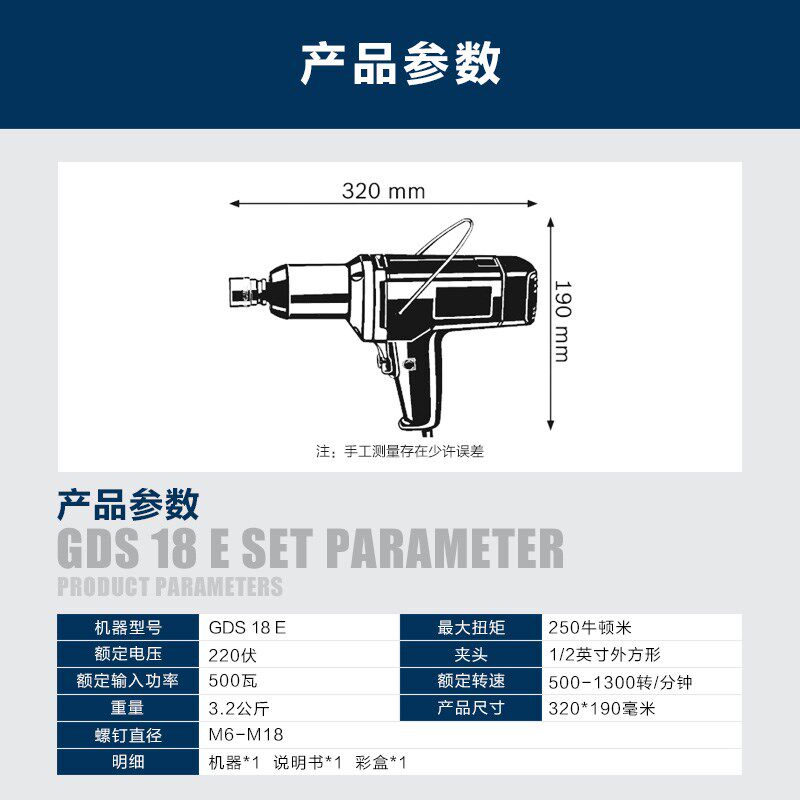 产品参数

320 mm

190 mm

注：手工测量存在少许误差

产品参数
GDS 18 E SET PARAMETER
PRODUCT PARAMETERS

| 机器型号 | GDS 18 E | 最大扭矩 | 250牛顿米 |
|---|---|---|---|
| 额定电压 | 220伏 | 夹头 | 1/2英寸外方形 |
| 额定输入功率 | 500瓦 | 额定转速 | 500-1300转/分钟 |
| 重量 | 3.2公斤 | 产品尺寸 | 320*190毫米 |
| 螺钉直径 | M6-M18 | | |
| 明细 | 机器*1 说明书*1 彩盒*1 | | |