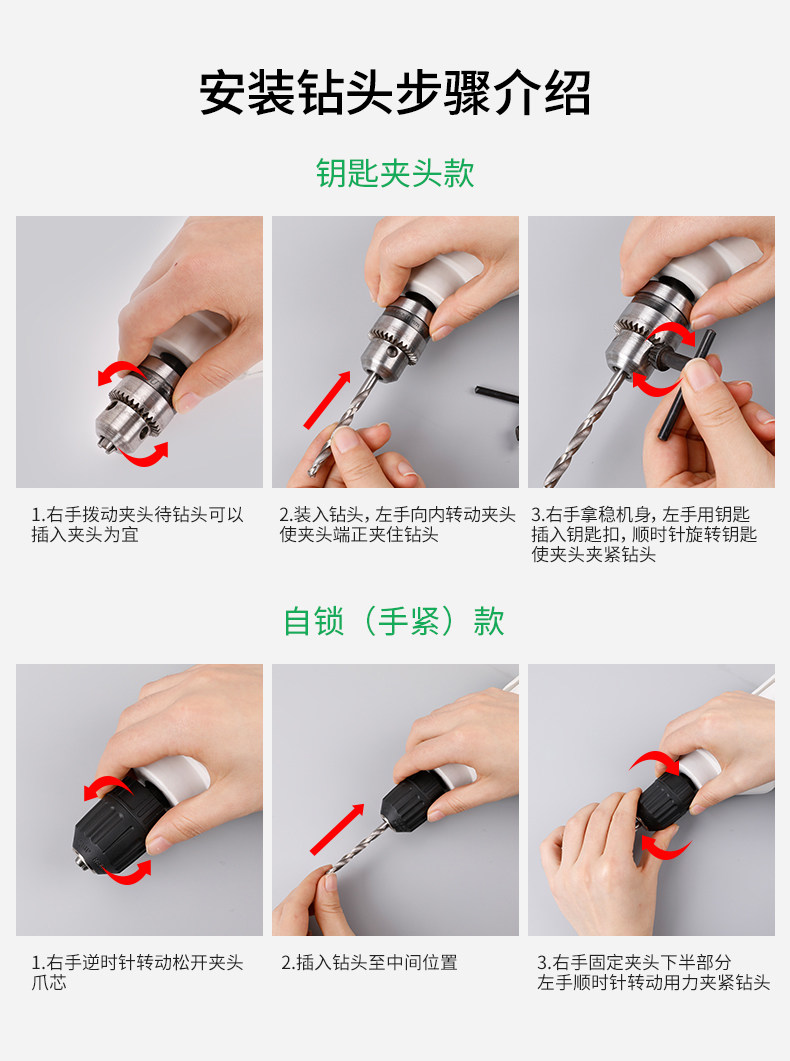 安装钻头步骤介绍

钥匙夹头款

1.右手拨动夹头待钻头可以插入夹头为宜

2.装入钻头，左手向内转动夹头使夹头端正夹住钻头

3.右手拿稳机身，左手用钥匙插入钥匙扣，顺时针旋转钥匙使夹头夹紧钻头

自锁（手紧）款

1.右手逆时针转动松开夹头爪芯

2.插入钻头至中间位置

3.右手固定夹头下半部分
左手顺时针转动用力夹紧钻头