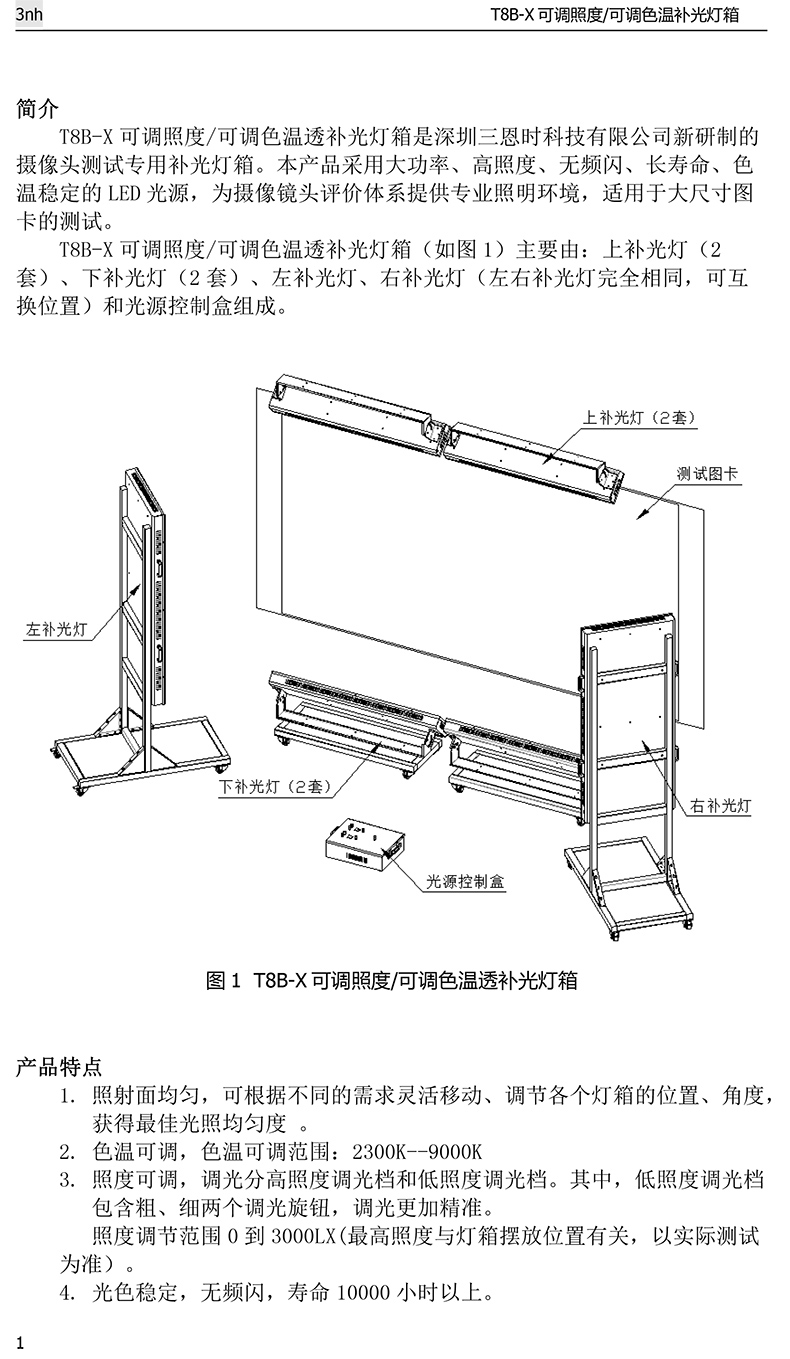 3nh

T8B-X 可调照度/可调色温补光灯箱

简介

T8B-X 可调照度/可调色温透补光灯箱是深圳三恩时科技有限公司新研制的摄像头测试专用补光灯箱。本产品采用大功率、高照度、无频闪、长寿命、色温稳定的 LED 光源，为摄像镜头评价体系提供专业照明环境，适用于大尺寸图卡的测试。

T8B-X 可调照度/可调色温透补光灯箱（如图 1）主要由：上补光灯（2 套）、下补光灯（2 套）、左补光灯、右补光灯（左右补光灯完全相同，可互换位置）和光源控制盒组成。

上补光灯（2套）

测试图卡

左补光灯

下补光灯（2套）

右补光灯

光源控制盒

图 1 T8B-X 可调照度/可调色温透补光灯箱

产品特点

1. 照射面均匀，可根据不同的需求灵活移动、调节各个灯箱的位置、角度，获得最佳光照均匀度 。
2. 色温可调，色温可调范围：2300K--9000K
3. 照度可调，调光分高照度调光档和低照度调光档。其中，低照度调光档包含粗、细两个调光旋钮，调光更加精准。
照度调节范围 0 到 3000LX(最高照度与灯箱摆放位置有关，以实际测试为准）。
4. 光色稳定，无频闪，寿命 10000 小时以上。

1